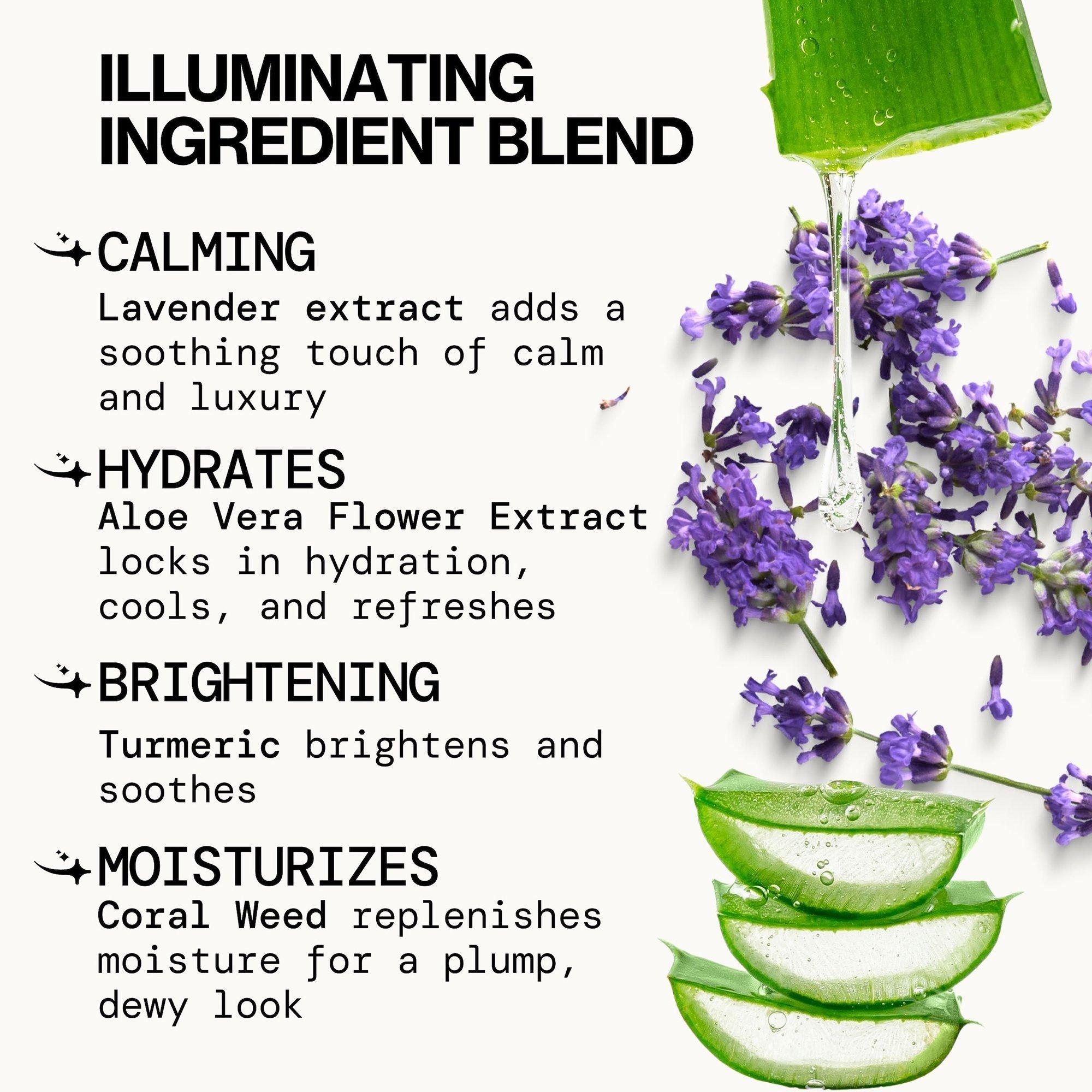 ILLUMINATING INGREDIENT BLEND

CALMING
Lavender extract adds a soothing touch of calm and luxury

HYDRATES
Aloe Vera Flower Extract locks in hydration, cools, and refreshes

BRIGHTENING
Turmeric brightens and soothes

MOISTURIZES
Coral Weed replenishes moisture for a plump, dewy look