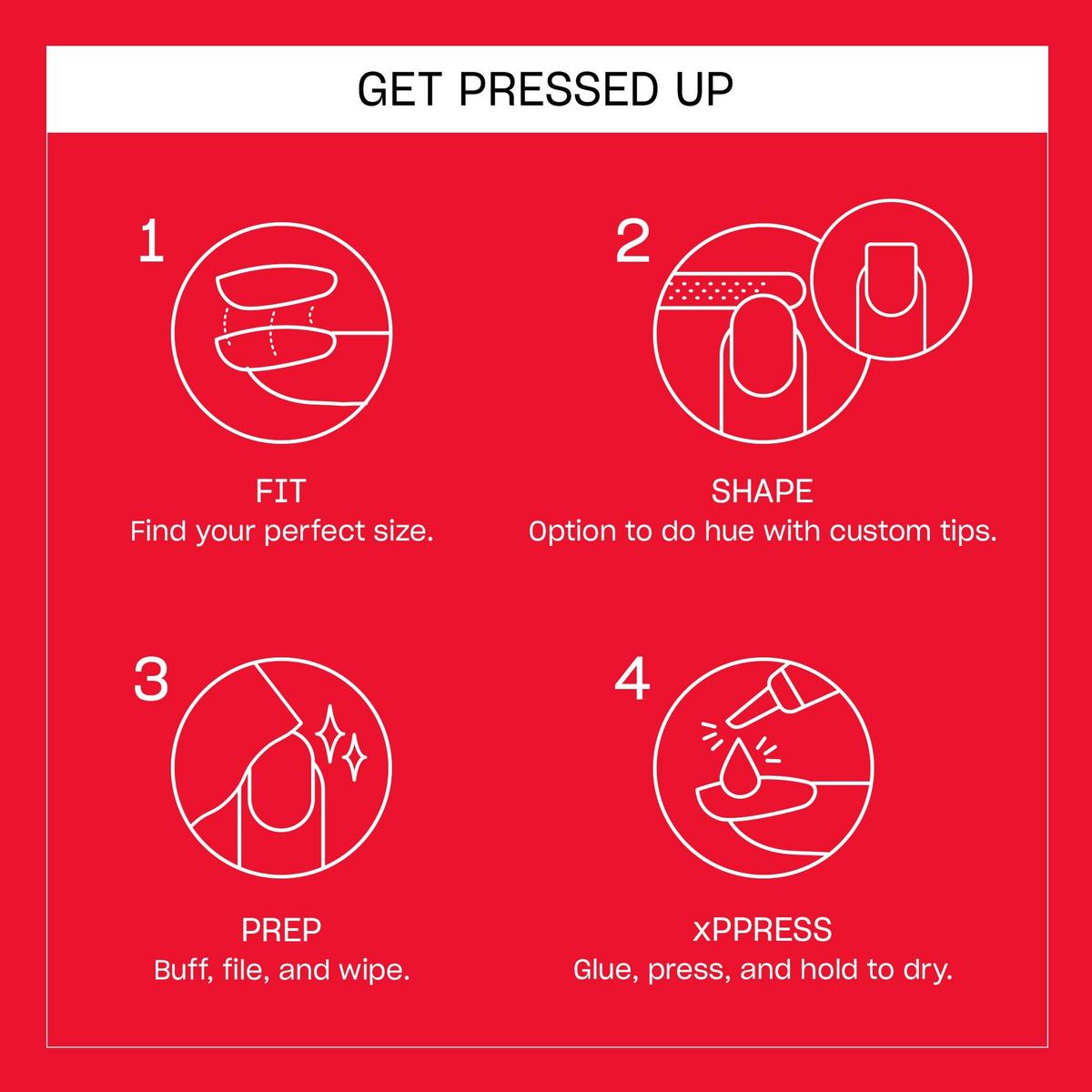 GET PRESSED UP

1

FIT
Find your perfect size.

2

SHAPE
Option to do hue with custom tips.

3

PREP
Buff, file, and wipe.

4

xPPRESS
Glue, press, and hold to dry.