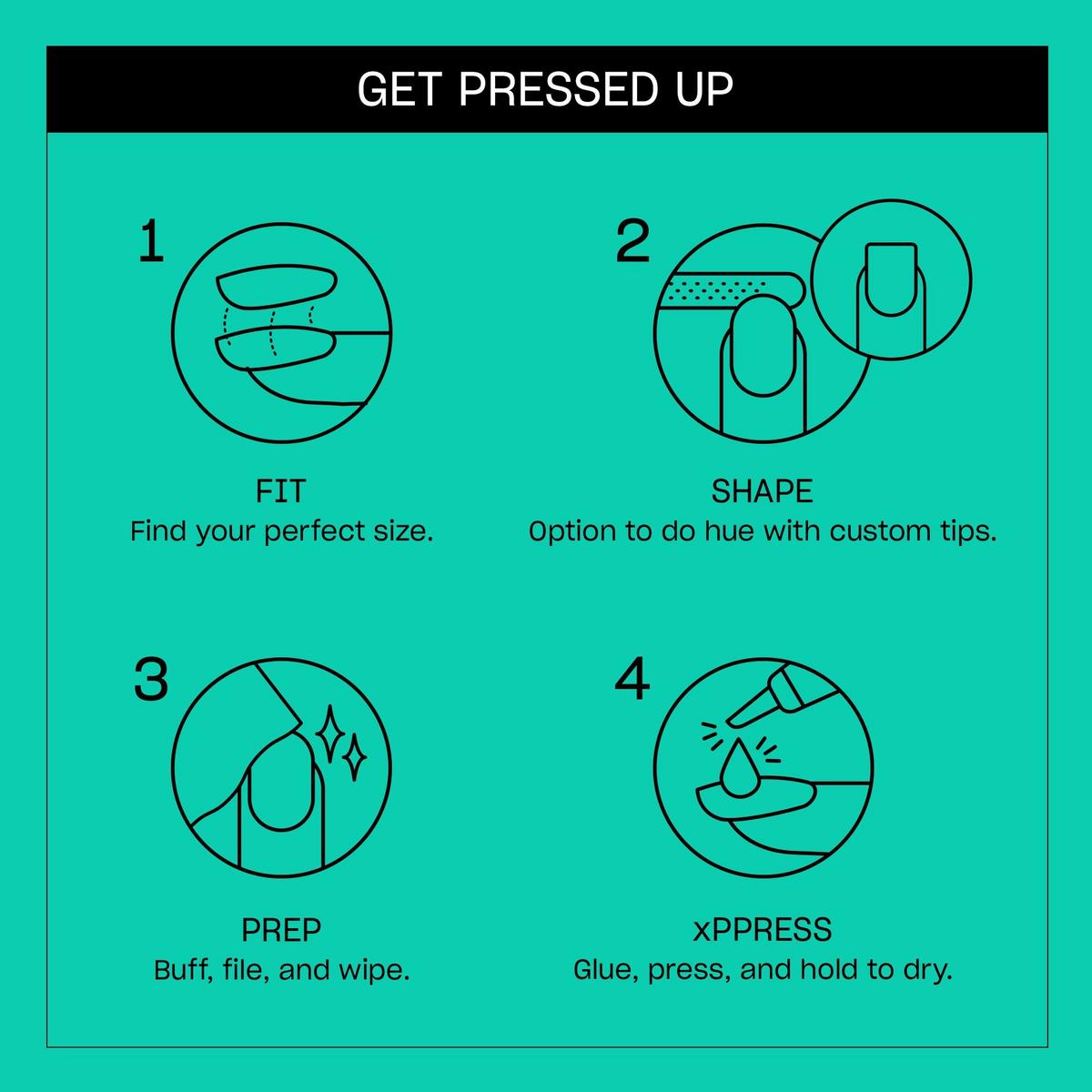 GET PRESSED UP

1

FIT
Find your perfect size.

2

SHAPE
Option to do hue with custom tips.

3

PREP
Buff, file, and wipe.

4

xPPRESS
Glue, press, and hold to dry.