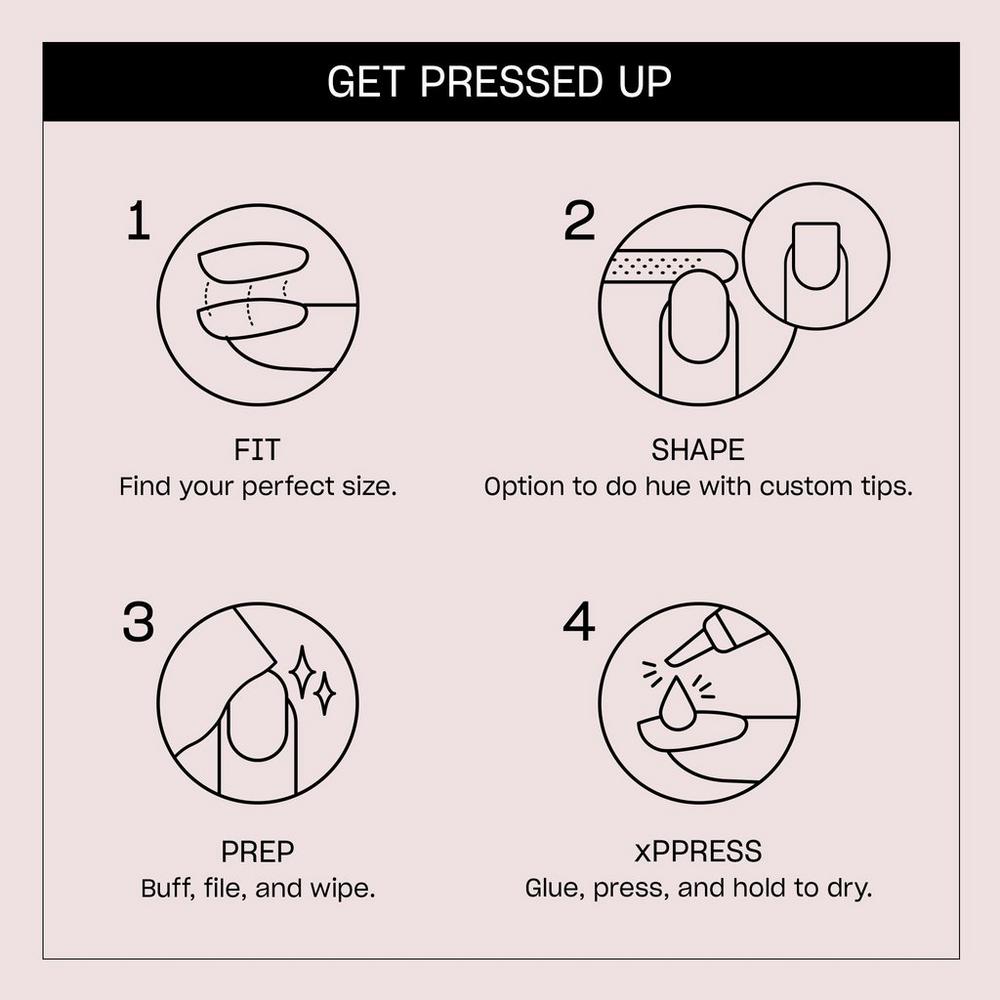 GET PRESSED UP

1

FIT
Find your perfect size.

2

SHAPE
Option to do hue with custom tips.

3

PREP
Buff, file, and wipe.

4

xPPRESS
Glue, press, and hold to dry.