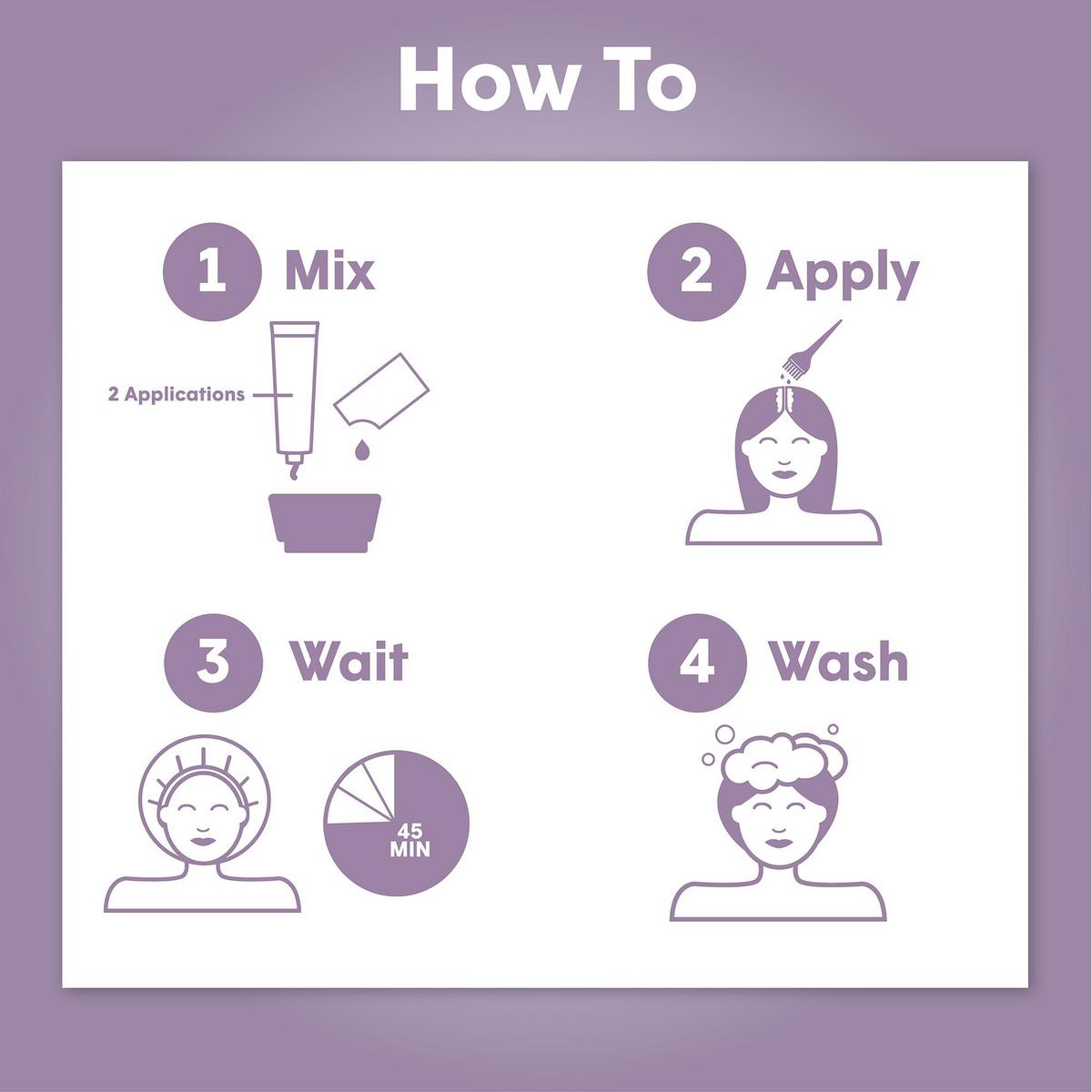 How To

1 Mix

2 Applications

2 Apply

3 Wait

45 MIN

4 Wash