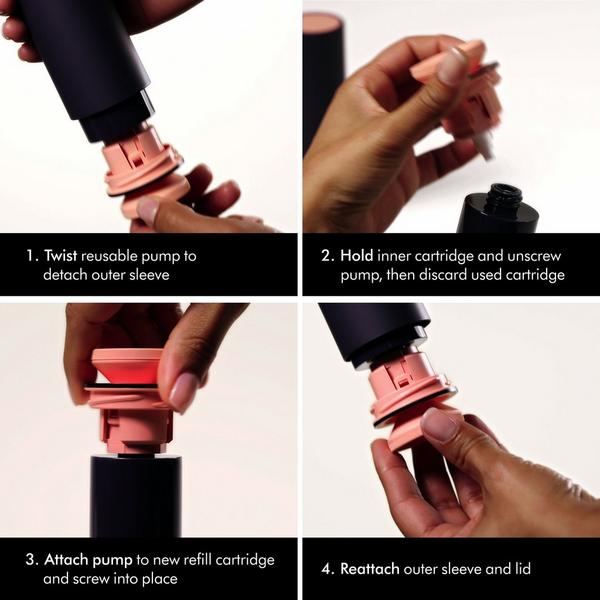 1. Twist reusable pump to detach outer sleeve

2. Hold inner cartridge and unscrew pump, then discard used cartridge

3. Attach pump to new refill cartridge and screw into place

4. Reattach outer sleeve and lid