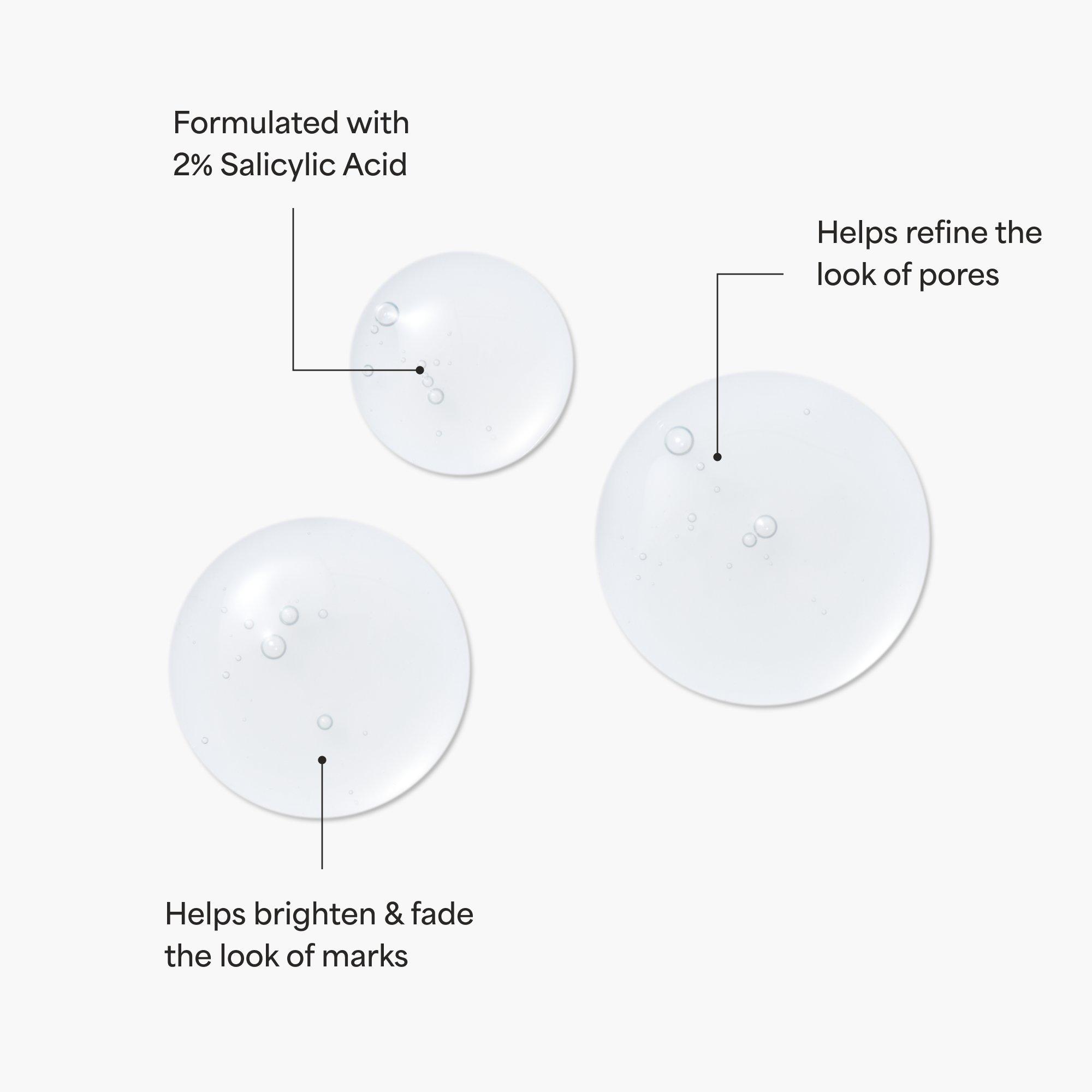 Formulated with
2% Salicylic Acid

Helps refine the
look of pores

Helps brighten & fade
the look of marks