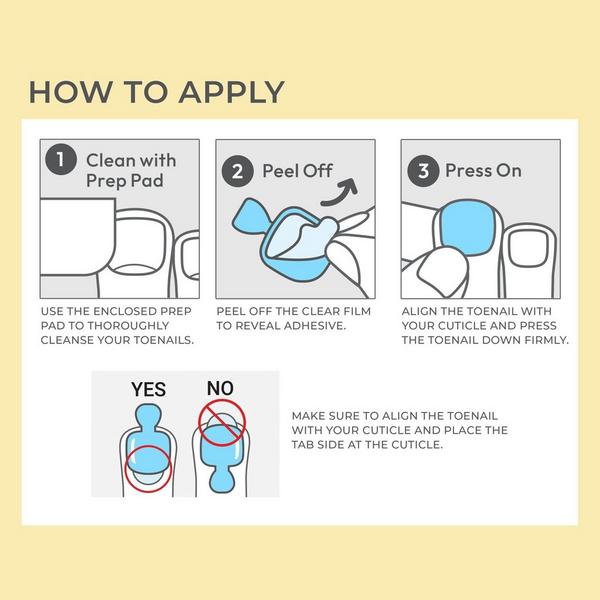 HOW TO APPLY

1 Clean with Prep Pad

USE THE ENCLOSED PREP PAD TO THOROUGHLY CLEANSE YOUR TOENAILS.

2 Peel Off

PEEL OFF THE CLEAR FILM TO REVEAL ADHESIVE.

3 Press On

ALIGN THE TOENAIL WITH YOUR CUTICLE AND PRESS THE TOENAIL DOWN FIRMLY.

YES

NO

MAKE SURE TO ALIGN THE TOENAIL WITH YOUR CUTICLE AND PLACE THE TAB SIDE AT THE CUTICLE.