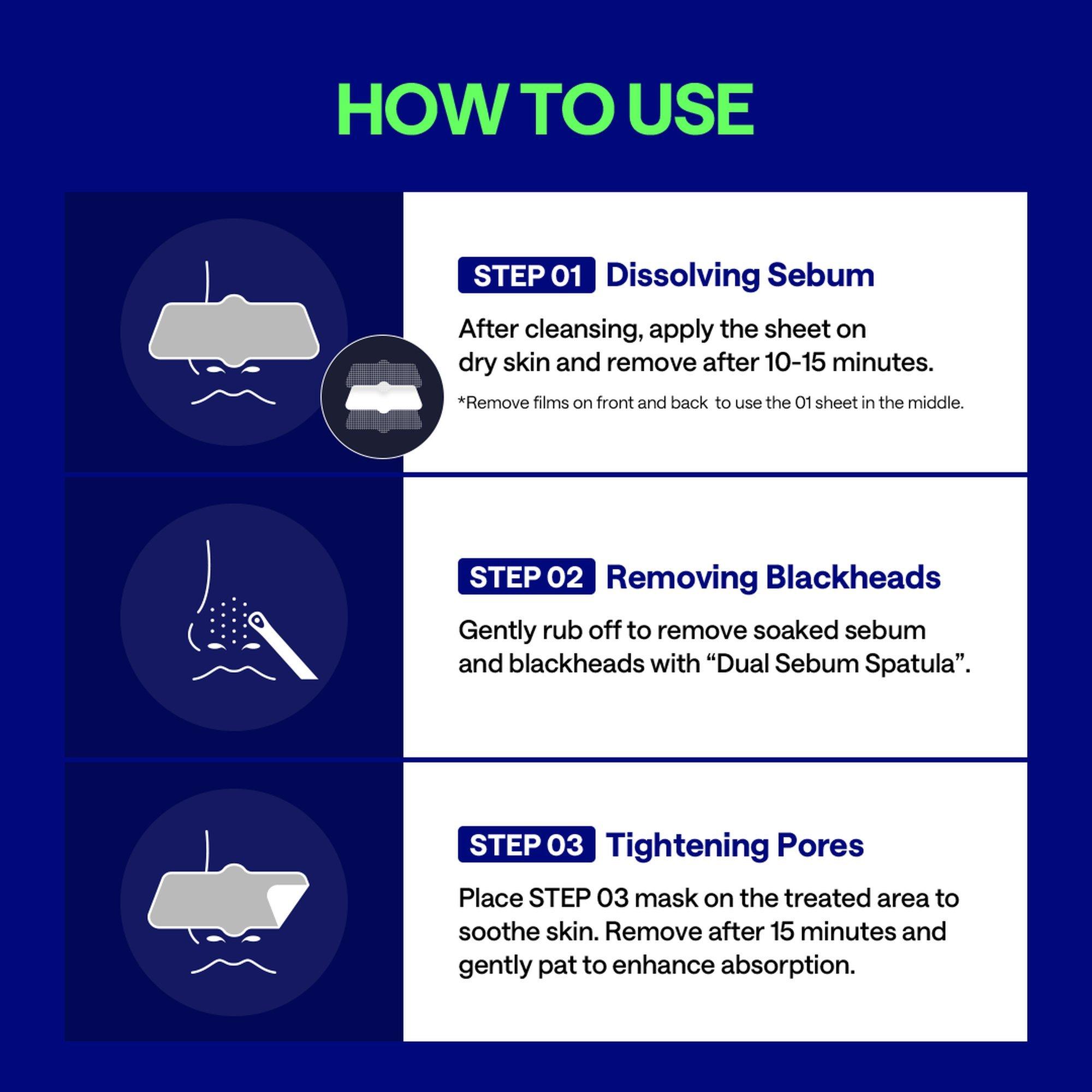 HOW TO USE

STEP 01 Dissolving Sebum

After cleansing, apply the sheet on dry skin and remove after 10-15 minutes.

*Remove films on front and back to use the 01 sheet in the middle.

STEP 02 Removing Blackheads

Gently rub off to remove soaked sebum and blackheads with “Dual Sebum Spatula”.

STEP 03 Tightening Pores

Place STEP 03 mask on the treated area to soothe skin. Remove after 15 minutes and gently pat to enhance absorption.