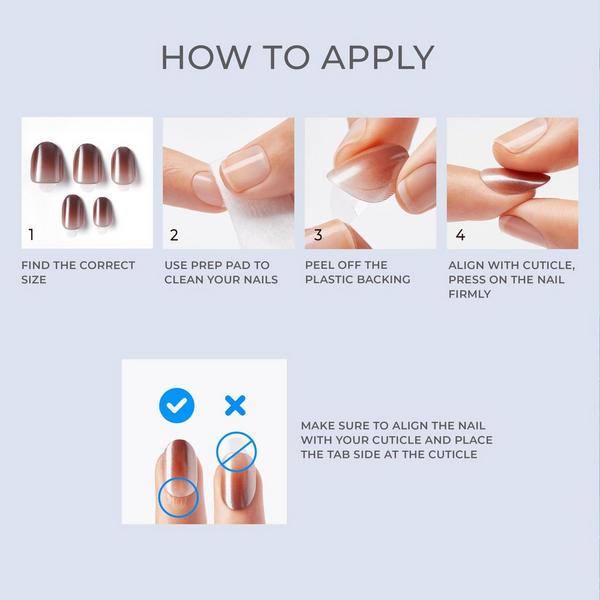 HOW TO APPLY

1

FIND THE CORRECT SIZE

2

USE PREP PAD TO CLEAN YOUR NAILS

3

PEEL OFF THE PLASTIC BACKING

4

ALIGN WITH CUTICLE, PRESS ON THE NAIL FIRMLY

MAKE SURE TO ALIGN THE NAIL WITH YOUR CUTICLE AND PLACE THE TAB SIDE AT THE CUTICLE