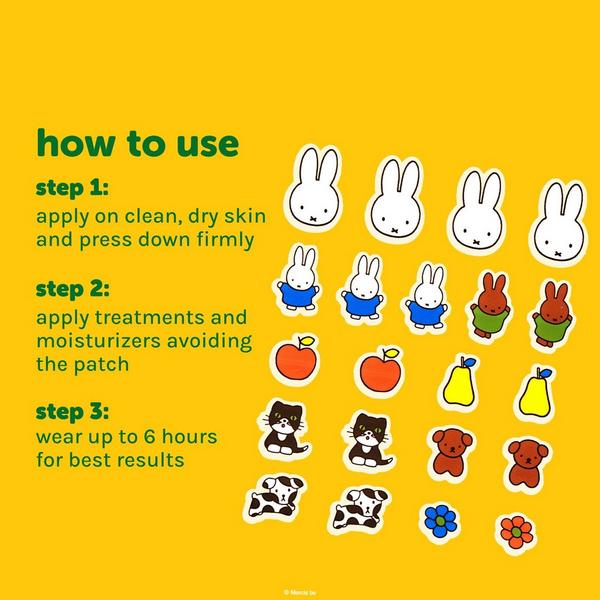 how to use

step 1:
apply on clean, dry skin and press down firmly

step 2:
apply treatments and moisturizers avoiding the patch

step 3:
wear up to 6 hours for best results

© Mercis bv