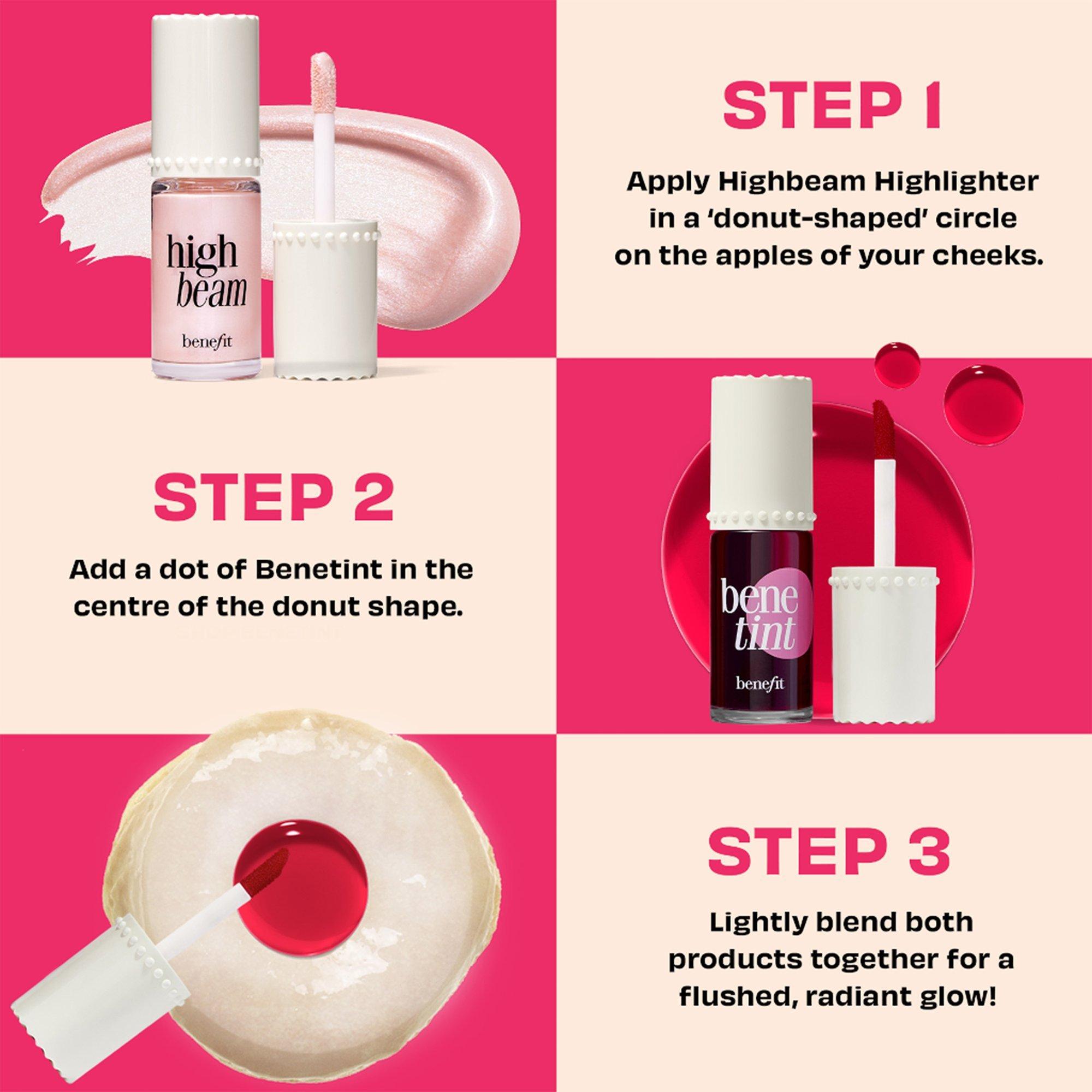 high beam

benefit

STEP 1

Apply Highbeam Highlighter in a 'donut-shaped' circle on the apples of your cheeks.

STEP 2

Add a dot of Benetint in the centre of the donut shape.

bene tint

benefit

STEP 3

Lightly blend both products together for a flushed, radiant glow!