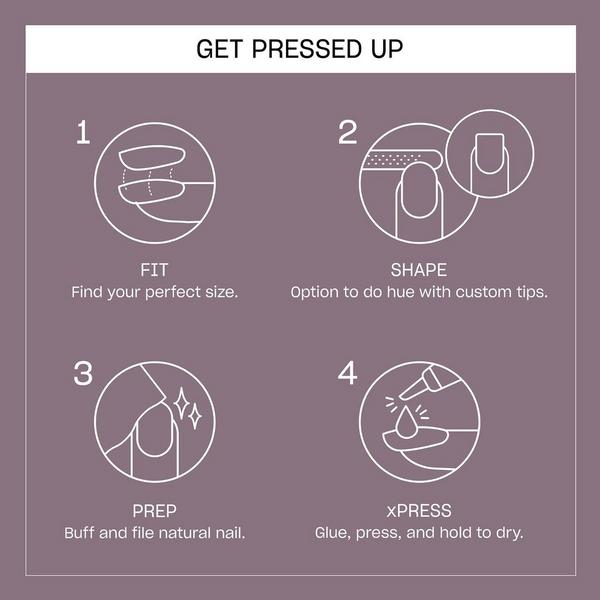 GET PRESSED UP

1

FIT
Find your perfect size.

2

SHAPE
Option to do hue with custom tips.

3

PREP
Buff and file natural nail.

4

xPRESS
Glue, press, and hold to dry.