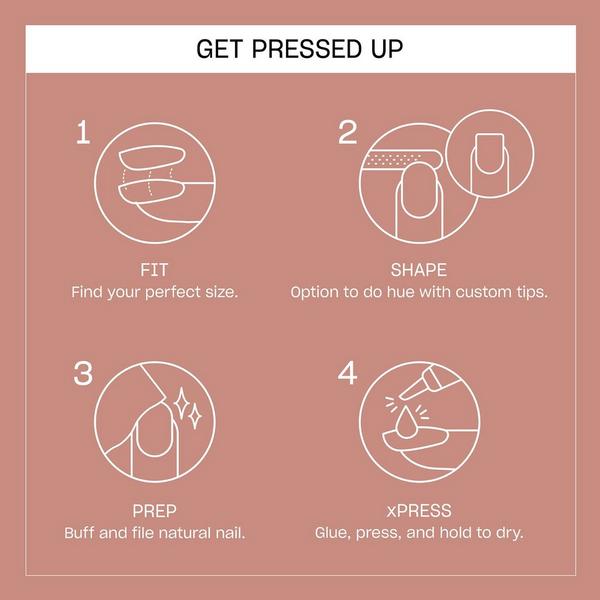 GET PRESSED UP

1

FIT
Find your perfect size.

2

SHAPE
Option to do hue with custom tips.

3

PREP
Buff and file natural nail.

4

xPRESS
Glue, press, and hold to dry.