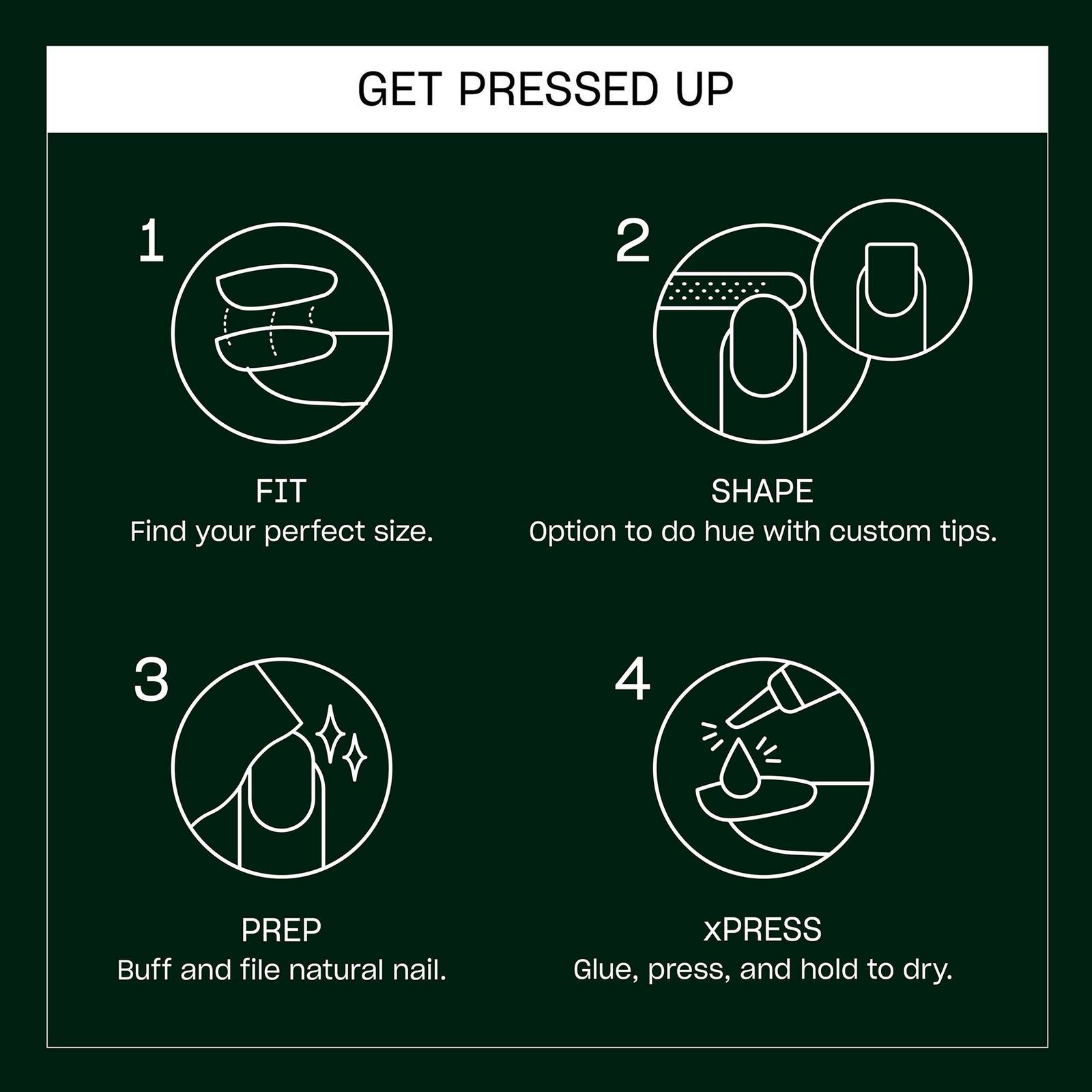 GET PRESSED UP

1

FIT
Find your perfect size.

2

SHAPE
Option to do hue with custom tips.

3

PREP
Buff and file natural nail.

4

xPRESS
Glue, press, and hold to dry.