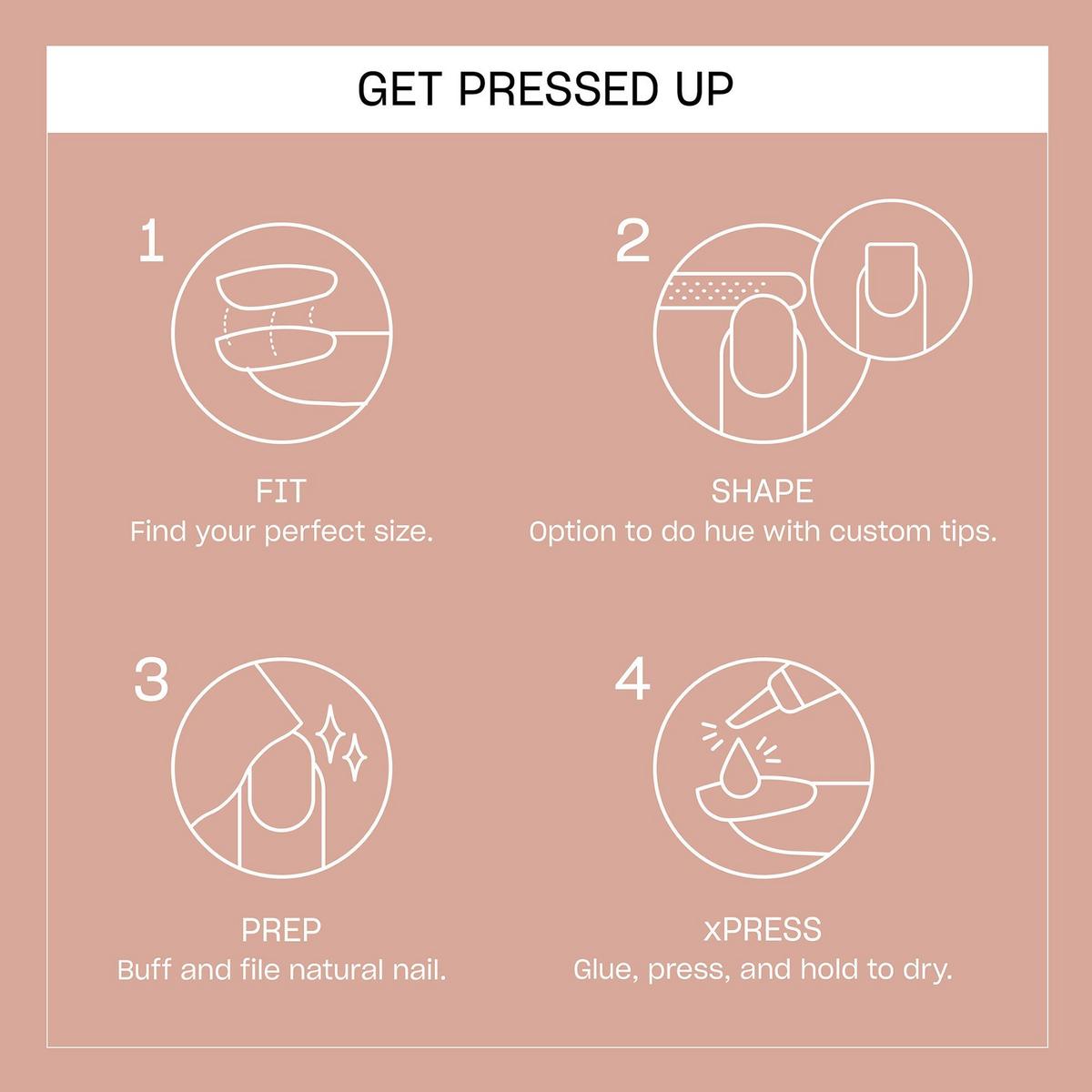 GET PRESSED UP

1

FIT
Find your perfect size.

2

SHAPE
Option to do hue with custom tips.

3

PREP
Buff and file natural nail.

4

xPRESS
Glue, press, and hold to dry.