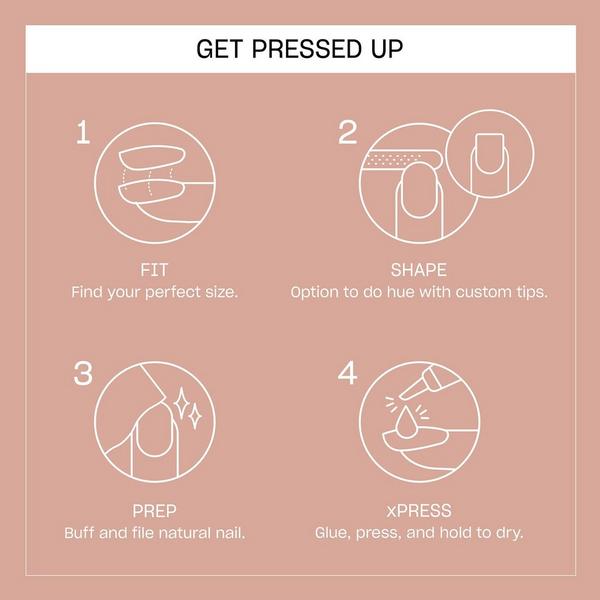 GET PRESSED UP

1

FIT
Find your perfect size.

2

SHAPE
Option to do hue with custom tips.

3

PREP
Buff and file natural nail.

4

xPRESS
Glue, press, and hold to dry.