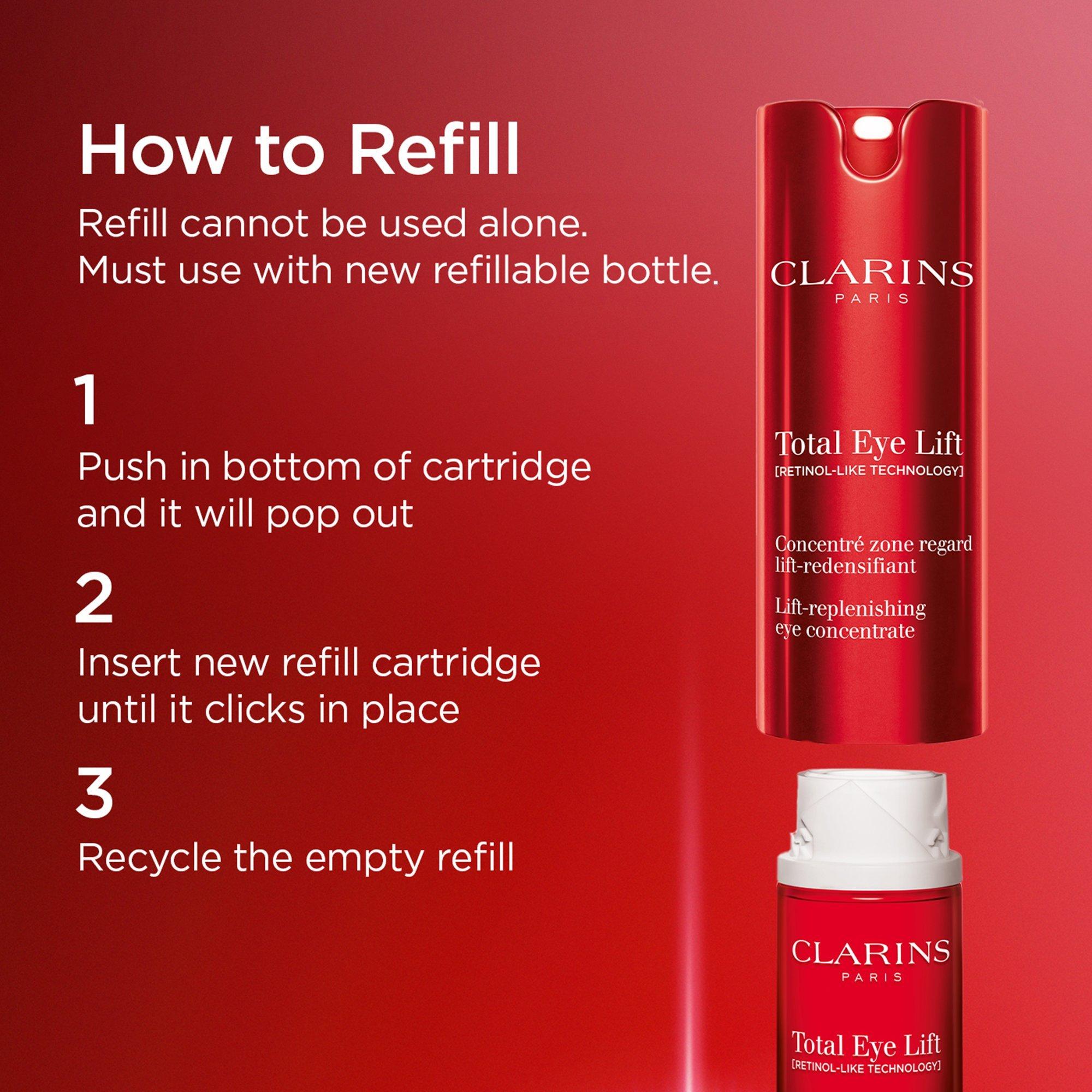 How to Refill

Refill cannot be used alone. Must use with new refillable bottle.

1

Push in bottom of cartridge and it will pop out

2

Insert new refill cartridge until it clicks in place

3

Recycle the empty refill

CLARINS
PARIS

Total Eye Lift
[RETINOL-LIKE TECHNOLOGY]

Concentré zone regard lift-redensifiant

Lift-replenishing eye concentrate

CLARINS
PARIS

Total Eye Lift
[RETINOL-LIKE TECHNOLOGY]