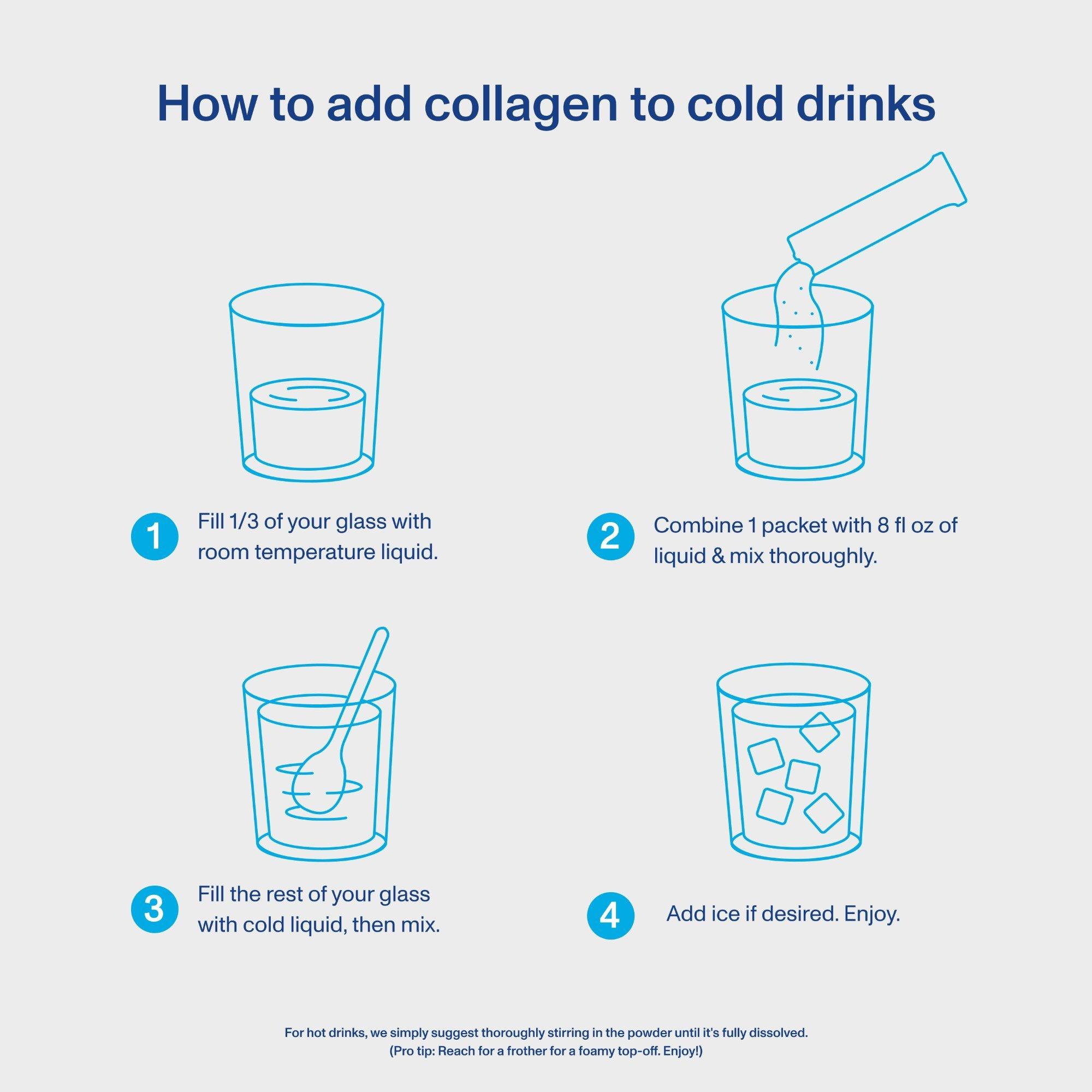 How to add collagen to cold drinks

1 Fill 1/3 of your glass with room temperature liquid.

2 Combine 1 packet with 8 fl oz of liquid & mix thoroughly.

3 Fill the rest of your glass with cold liquid, then mix.

4 Add ice if desired. Enjoy.

For hot drinks, we simply suggest thoroughly stirring in the powder until it's fully dissolved.
(Pro tip: Reach for a frother for a foamy top-off. Enjoy!)