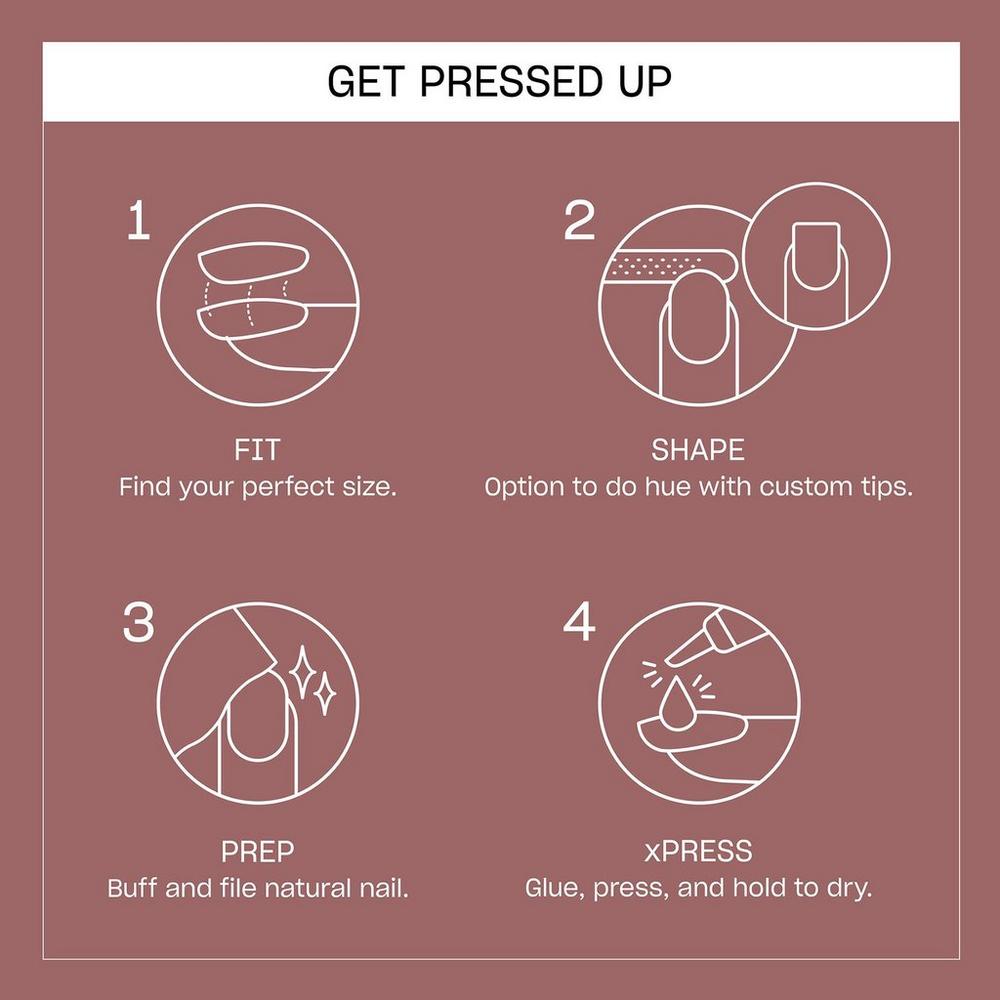 GET PRESSED UP

1

FIT
Find your perfect size.

2

SHAPE
Option to do hue with custom tips.

3

PREP
Buff and file natural nail.

4

xPRESS
Glue, press, and hold to dry.