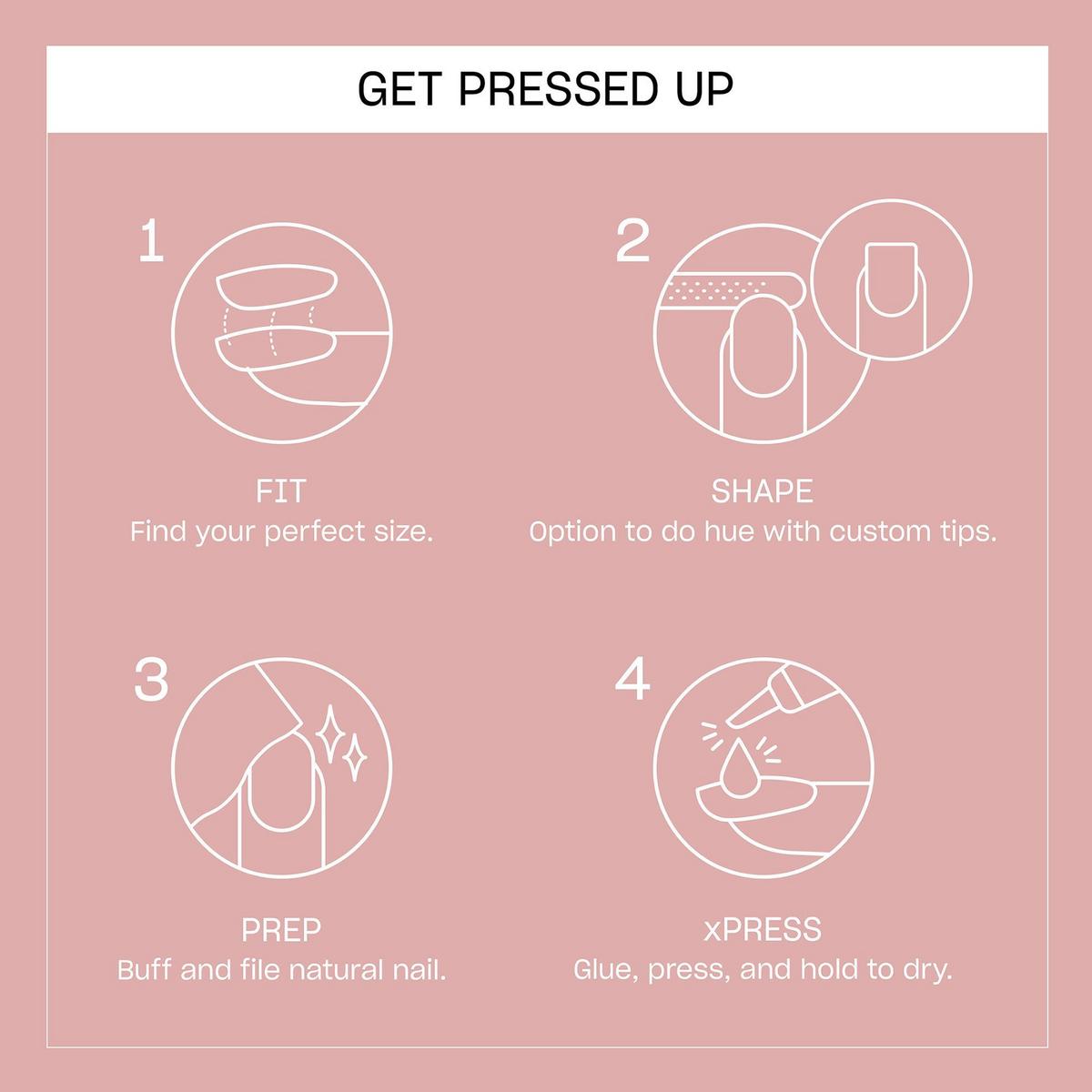 GET PRESSED UP

1

FIT
Find your perfect size.

2

SHAPE
Option to do hue with custom tips.

3

PREP
Buff and file natural nail.

4

xPRESS
Glue, press, and hold to dry.