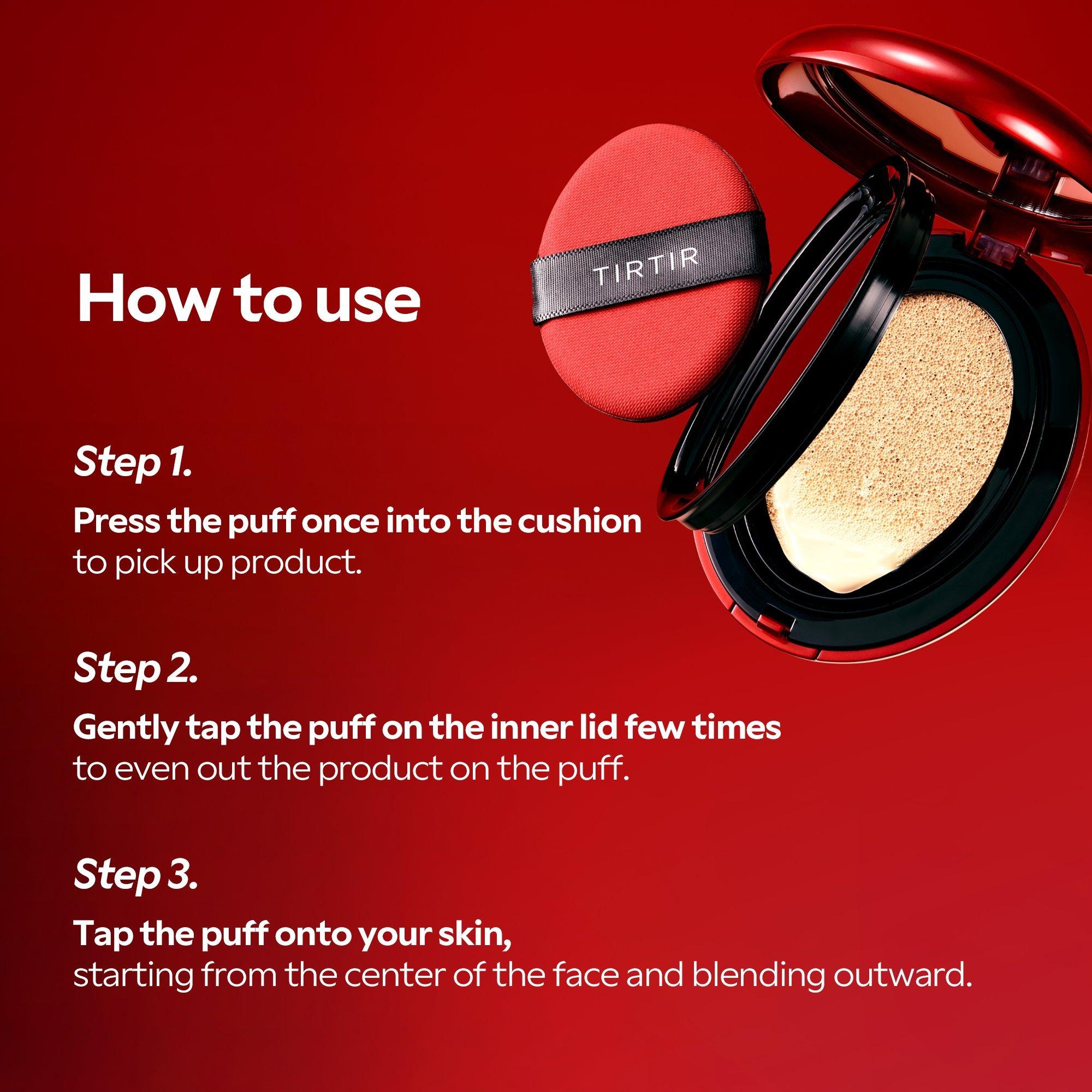 TIRTIR

How to use

Step 1.

Press the puff once into the cushion to pick up product.

Step 2.

Gently tap the puff on the inner lid few times to even out the product on the puff.

Step 3.

Tap the puff onto your skin, starting from the center of the face and blending outward.