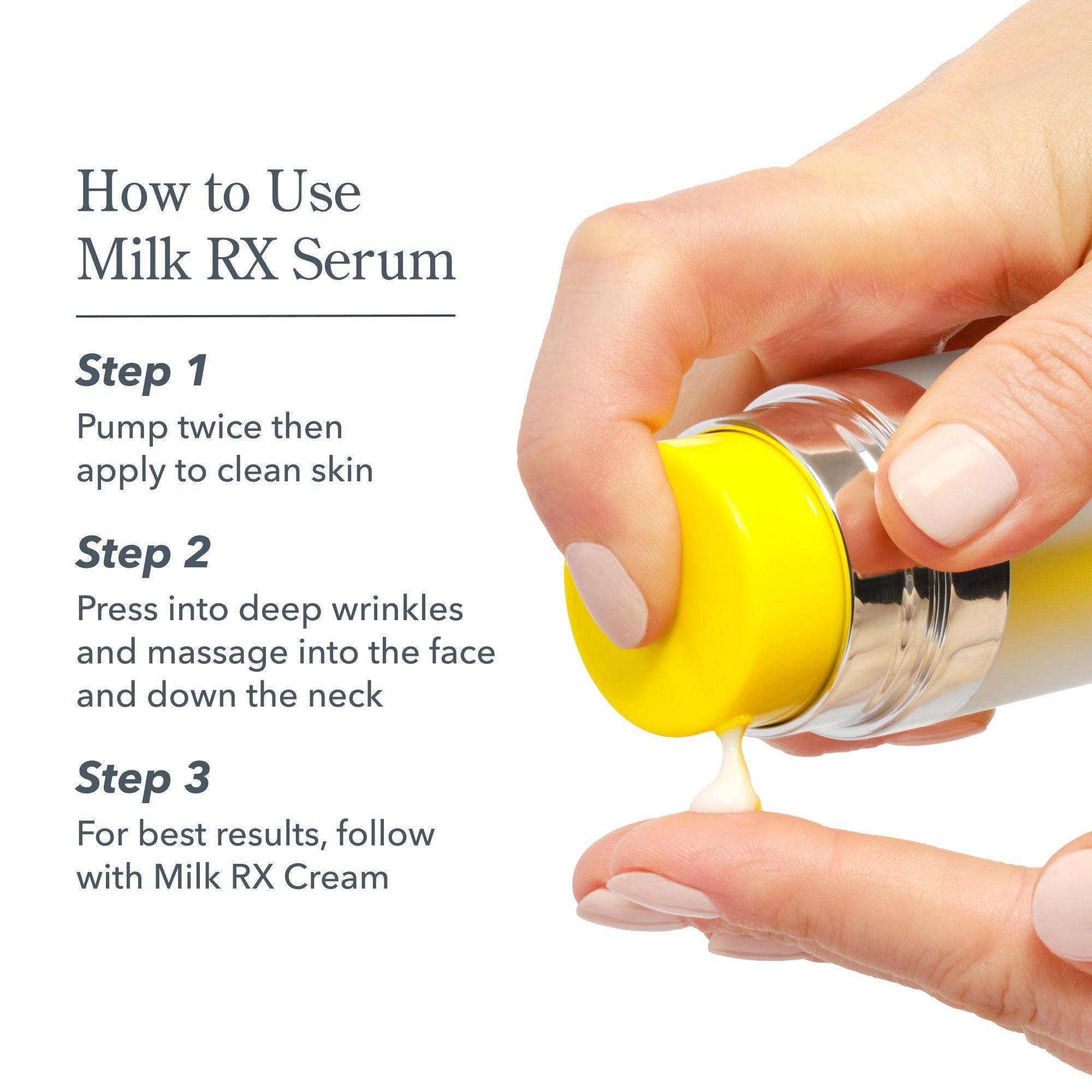 How to Use
Milk RX Serum

Step 1
Pump twice then apply to clean skin

Step 2
Press into deep wrinkles and massage into the face and down the neck

Step 3
For best results, follow with Milk RX Cream