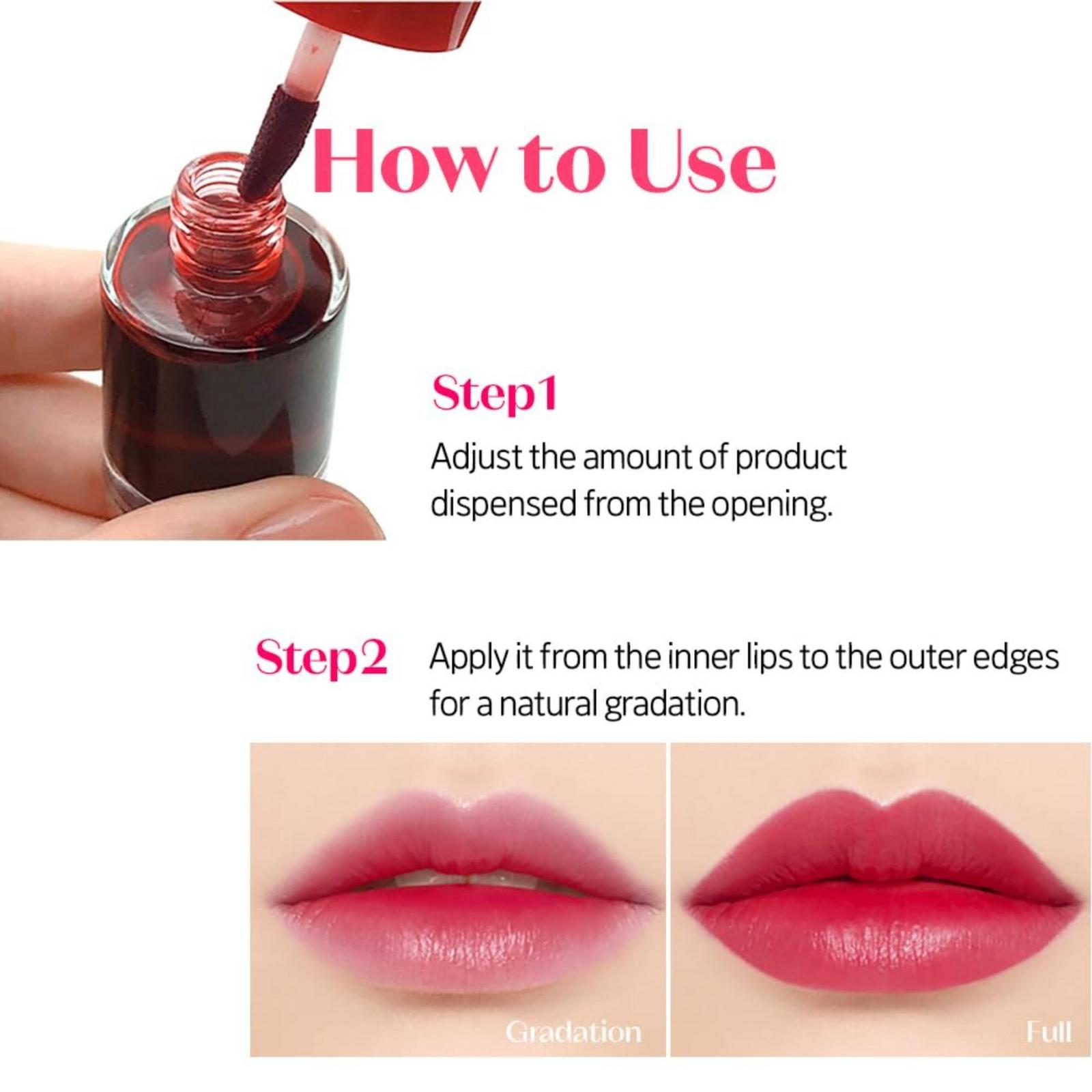 How to Use

Step1
Adjust the amount of product dispensed from the opening.

Step2
Apply it from the inner lips to the outer edges for a natural gradation.

Gradation

Full