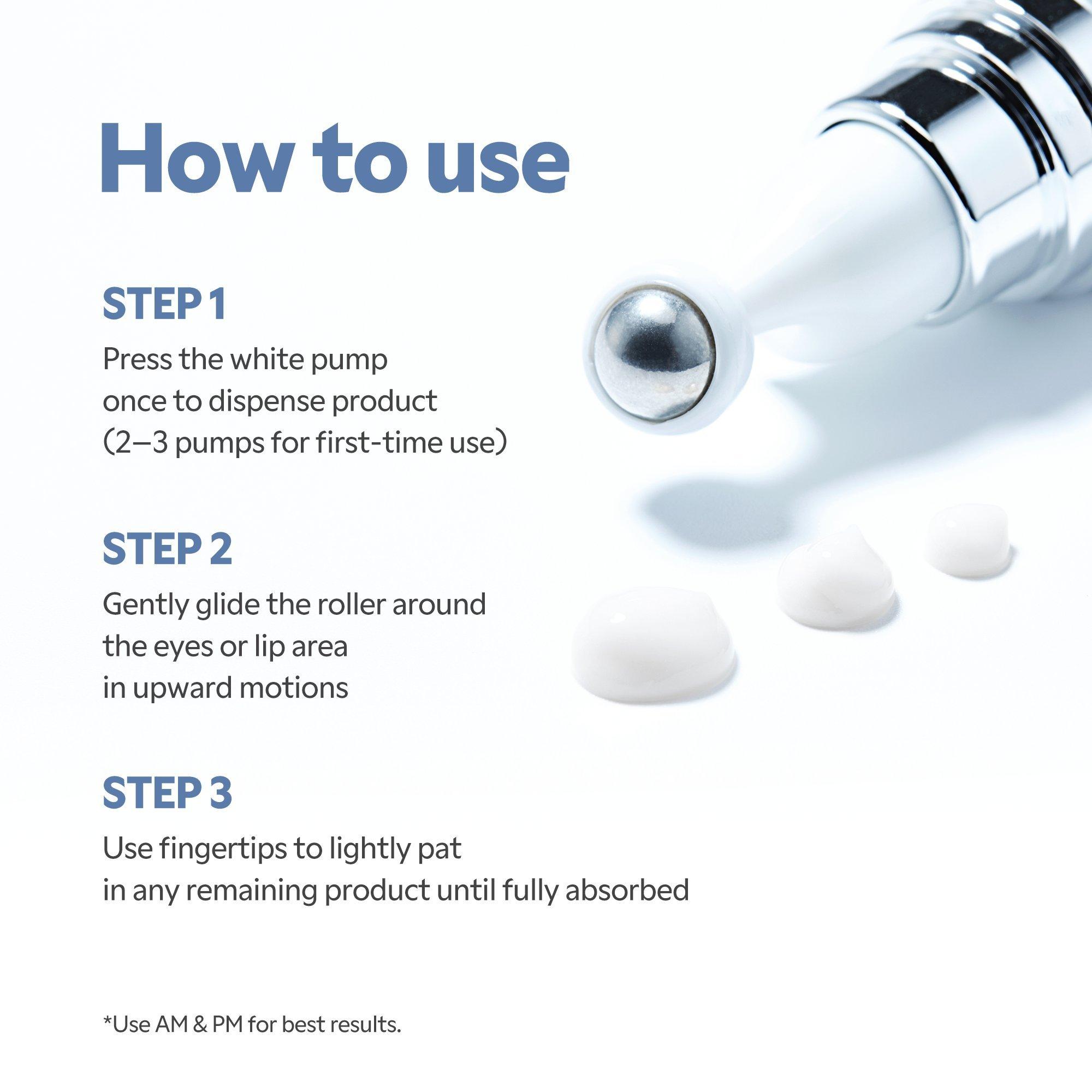 How to use

STEP 1

Press the white pump once to dispense product (2–3 pumps for first-time use)

STEP 2

Gently glide the roller around the eyes or lip area in upward motions

STEP 3

Use fingertips to lightly pat in any remaining product until fully absorbed

*Use AM & PM for best results.