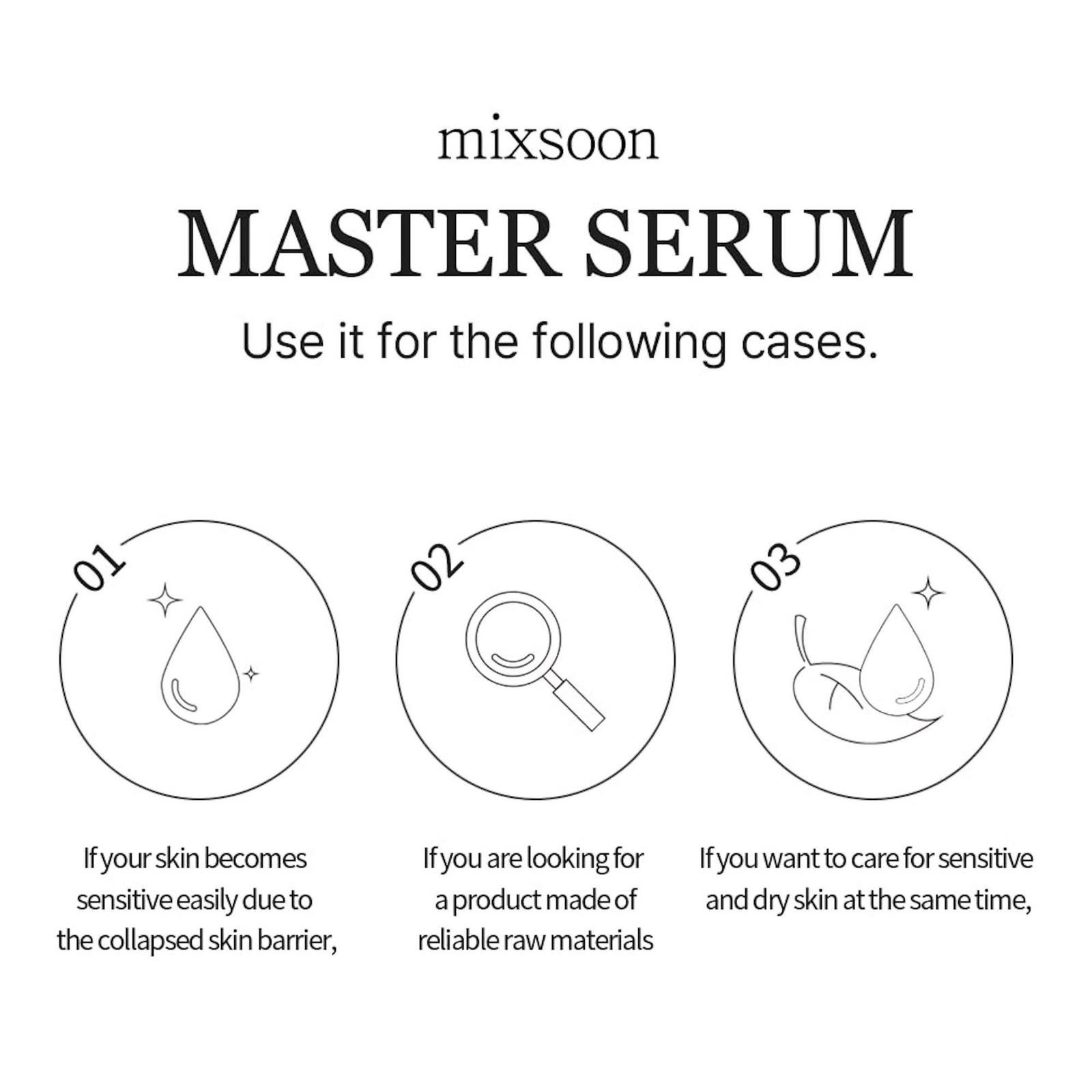 mixsoon

MASTER SERUM

Use it for the following cases.

01

If your skin becomes sensitive easily due to the collapsed skin barrier,

02

If you are looking for a product made of reliable raw materials

03

If you want to care for sensitive and dry skin at the same time,