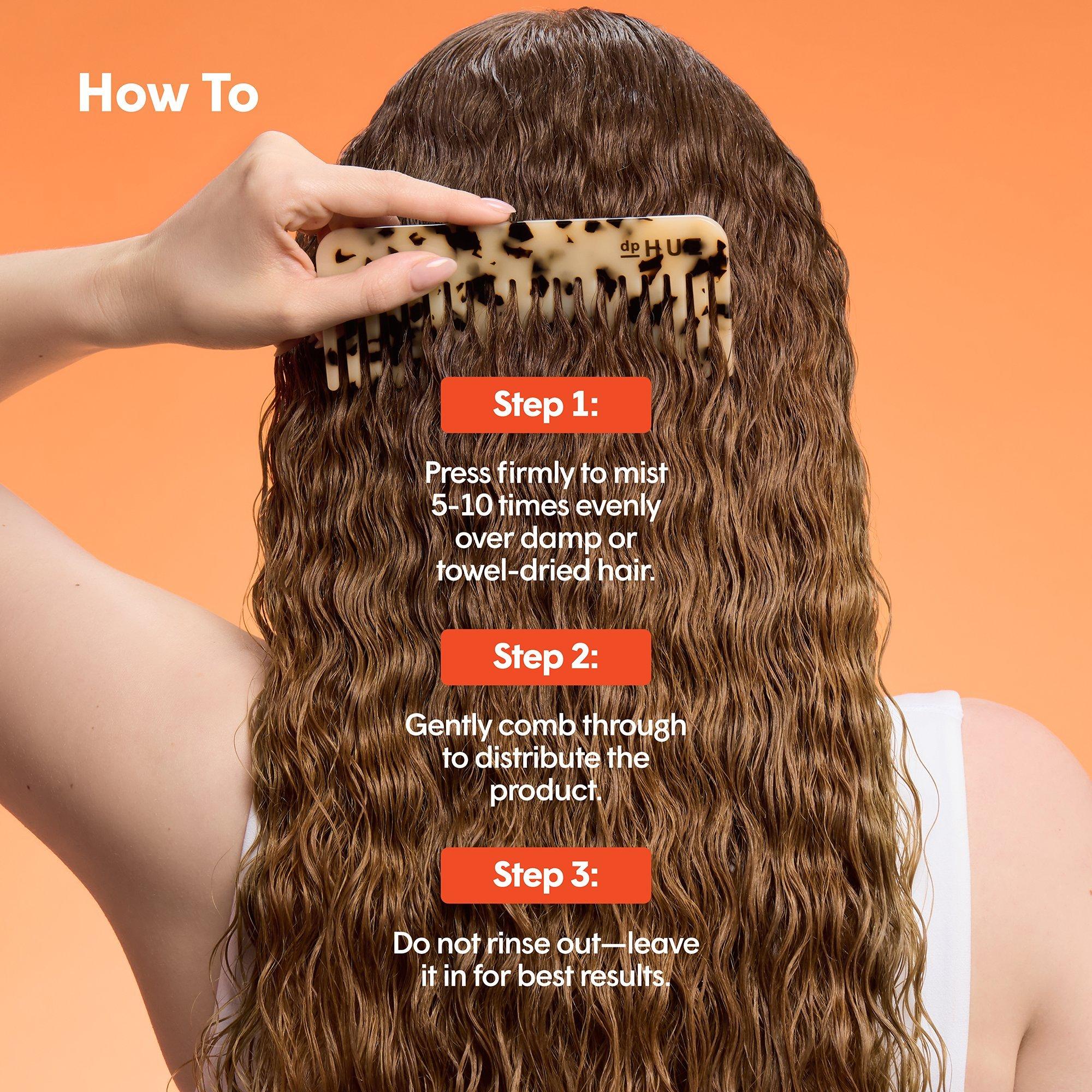 How To

dp HUE

Step 1:

Press firmly to mist 5-10 times evenly over damp or towel-dried hair.

Step 2:

Gently comb through to distribute the product.

Step 3:

Do not rinse out—leave it in for best results.