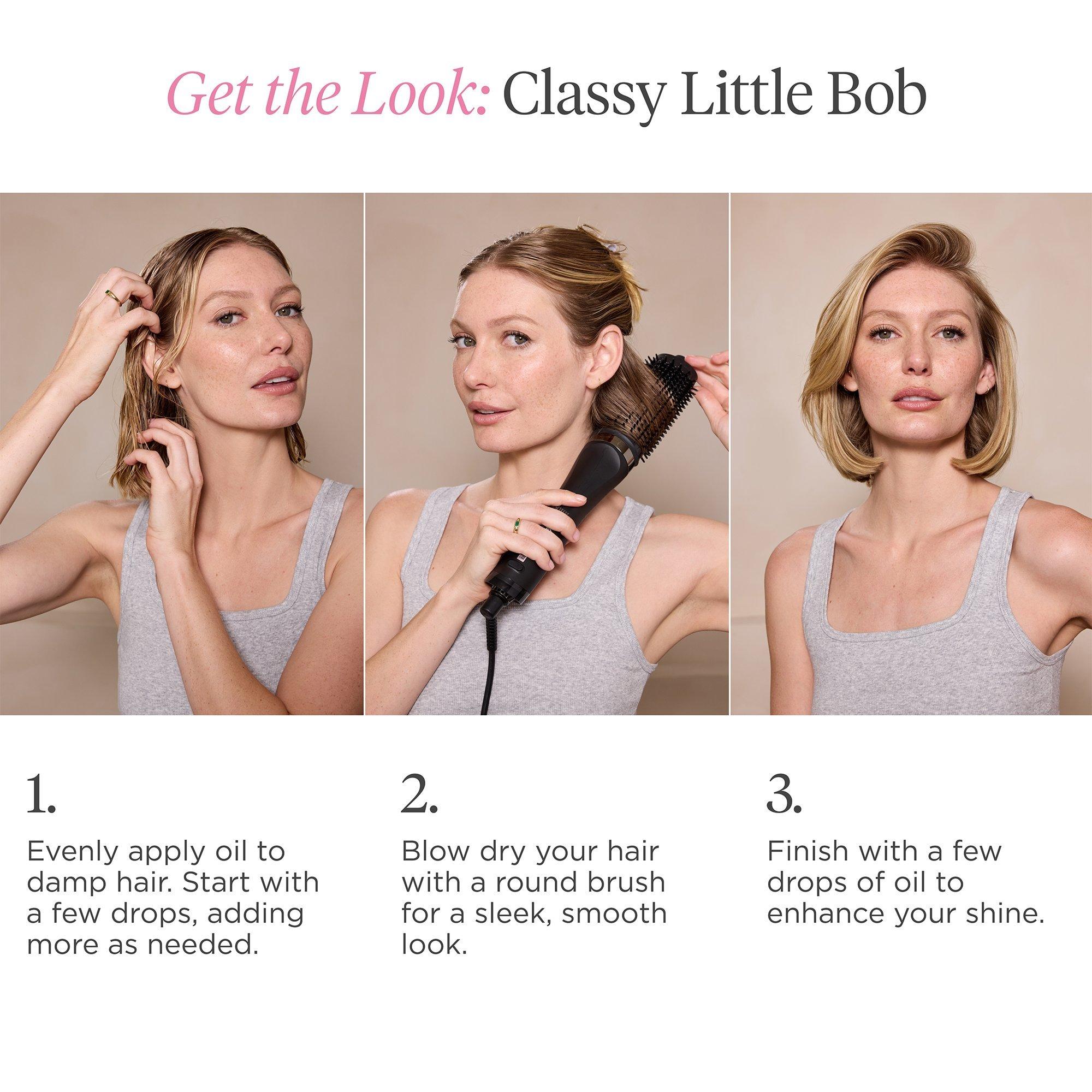 Get the Look: Classy Little Bob

1.

Evenly apply oil to damp hair. Start with a few drops, adding more as needed.

2.

Blow dry your hair with a round brush for a sleek, smooth look.

3.

Finish with a few drops of oil to enhance your shine.