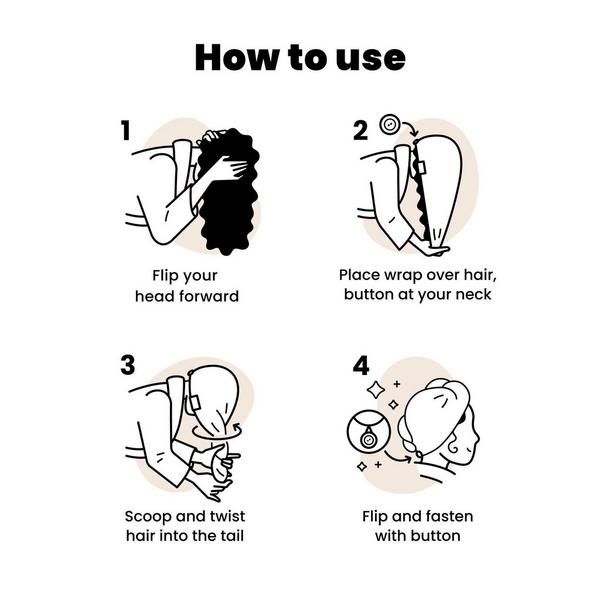 How to use

1

Flip your head forward

2

Place wrap over hair, button at your neck

3

Scoop and twist hair into the tail

4

Flip and fasten with button