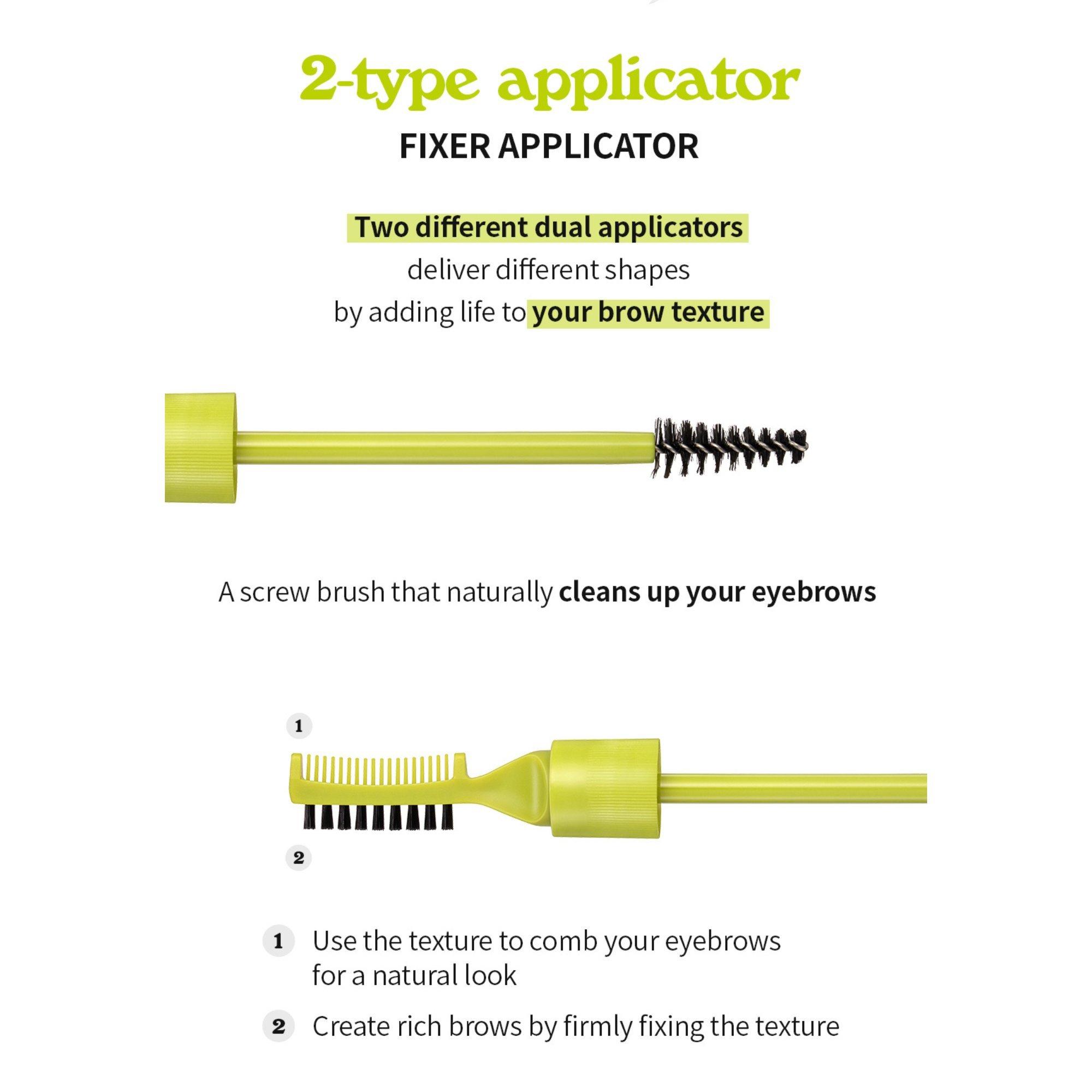 2-type applicator

FIXER APPLICATOR

Two different dual applicators
deliver different shapes
by adding life to your brow texture

A screw brush that naturally cleans up your eyebrows

1

2

1 Use the texture to comb your eyebrows for a natural look

2 Create rich brows by firmly fixing the texture