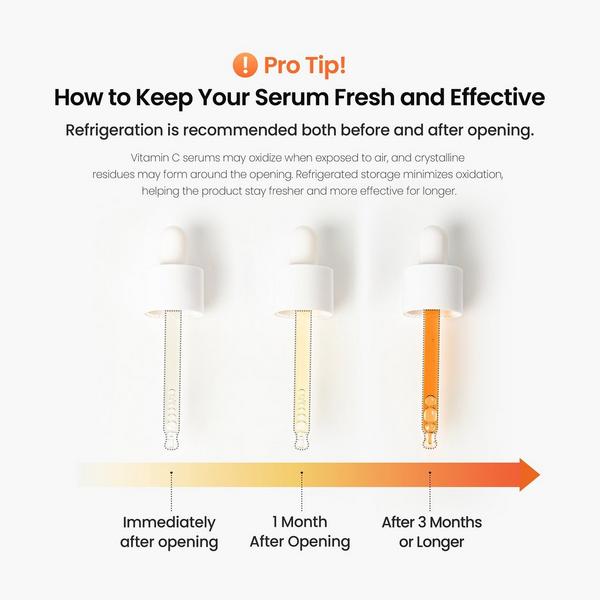 ! Pro Tip!

How to Keep Your Serum Fresh and Effective

Refrigeration is recommended both before and after opening.

Vitamin C serums may oxidize when exposed to air, and crystalline residues may form around the opening. Refrigerated storage minimizes oxidation, helping the product stay fresher and more effective for longer.

Immediately after opening

1 Month After Opening

After 3 Months or Longer