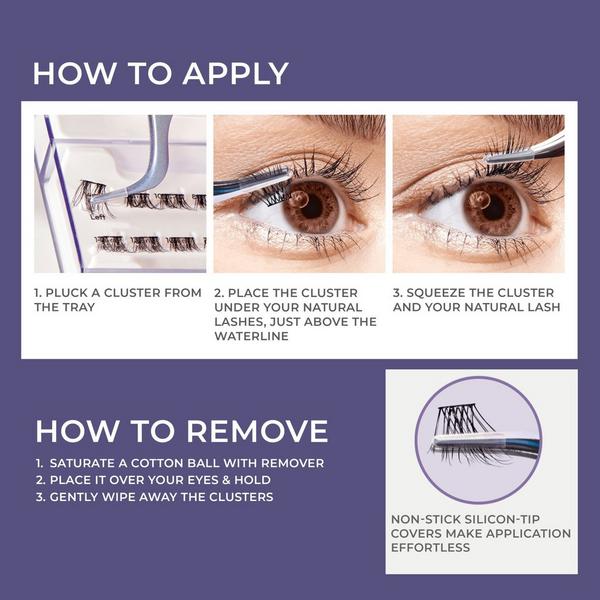 HOW TO APPLY

Left

1. PLUCK A CLUSTER FROM THE TRAY

2. PLACE THE CLUSTER UNDER YOUR NATURAL LASHES, JUST ABOVE THE WATERLINE

3. SQUEEZE THE CLUSTER AND YOUR NATURAL LASH

HOW TO REMOVE

1. SATURATE A COTTON BALL WITH REMOVER
2. PLACE IT OVER YOUR EYES & HOLD
3. GENTLY WIPE AWAY THE CLUSTERS

NON-STICK SILICON-TIP COVERS MAKE APPLICATION EFFORTLESS