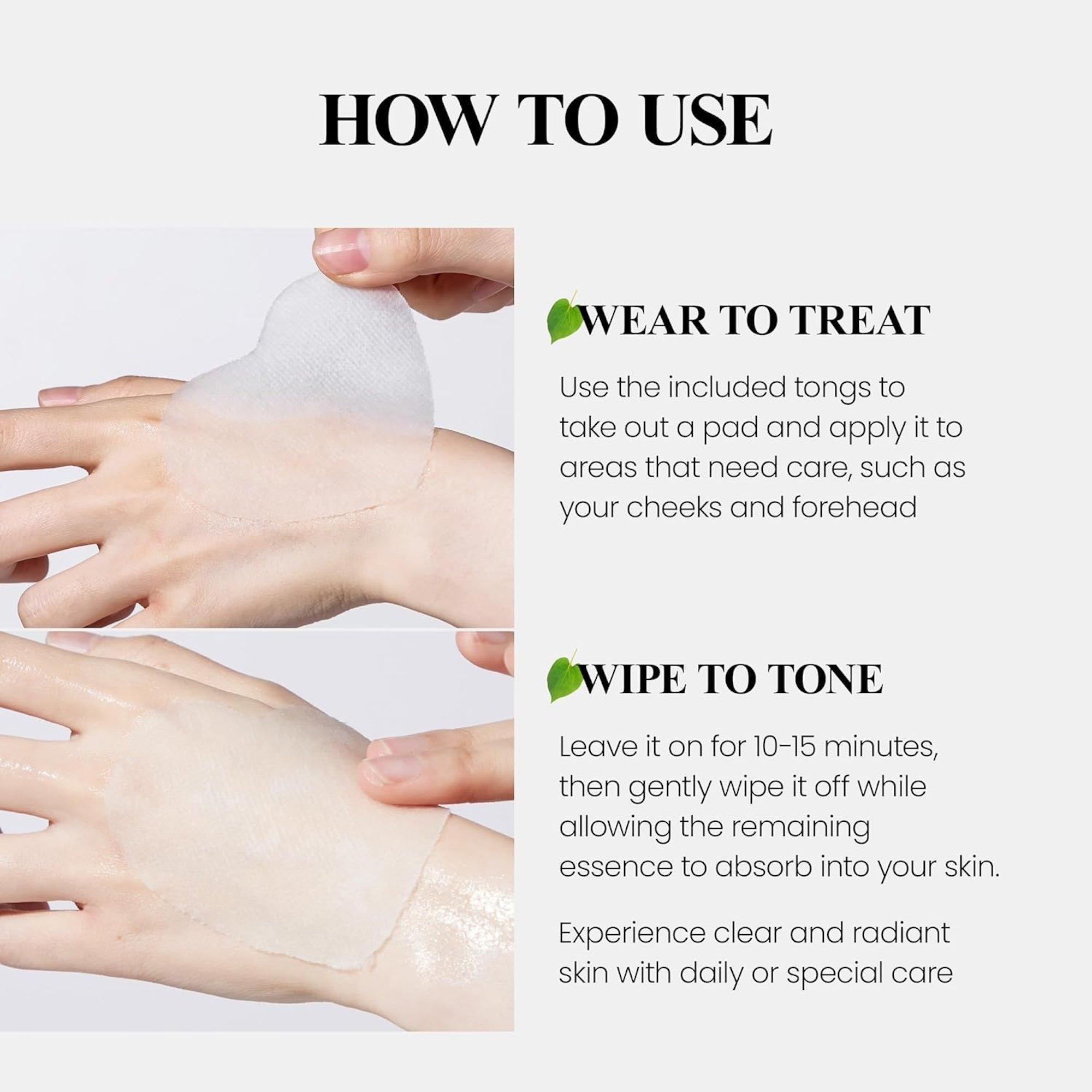 HOW TO USE

WEAR TO TREAT

Use the included tongs to take out a pad and apply it to areas that need care, such as your cheeks and forehead

WIPE TO TONE

Leave it on for 10-15 minutes, then gently wipe it off while allowing the remaining essence to absorb into your skin.

Experience clear and radiant skin with daily or special care