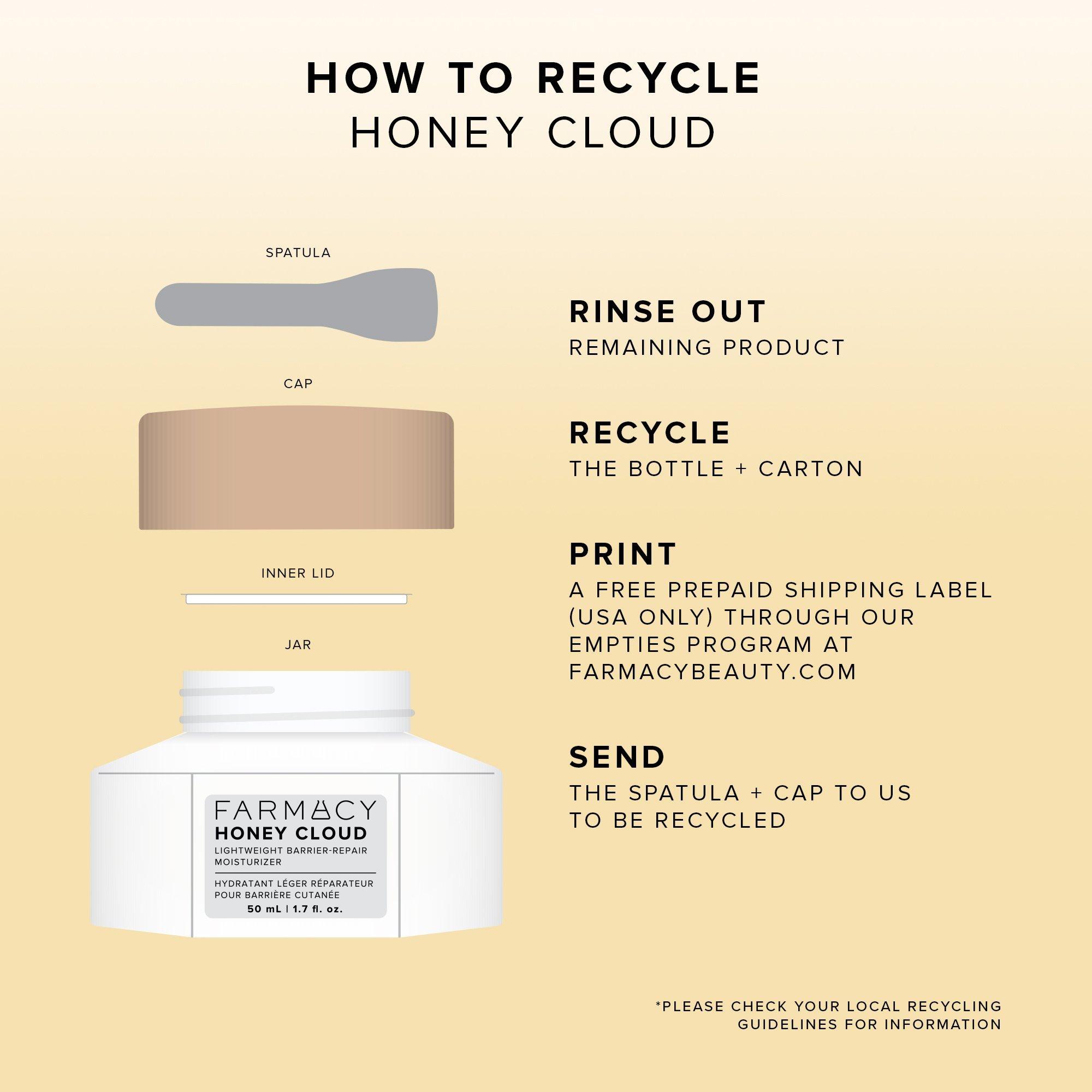 HOW TO RECYCLE
HONEY CLOUD

SPATULA

CAP

INNER LID

JAR

FARMACY
HONEY CLOUD
LIGHTWEIGHT BARRIER-REPAIR MOISTURIZER
HYDRATANT LÉGER RÉPARATEUR POUR BARRIÈRE CUTANÉE
50 mL | 1.7 fl. oz.

RINSE OUT
REMAINING PRODUCT

RECYCLE
THE BOTTLE + CARTON

PRINT
A FREE PREPAID SHIPPING LABEL (USA ONLY) THROUGH OUR EMPTIES PROGRAM AT FARMACYBEAUTY.COM

SEND
THE SPATULA + CAP TO US TO BE RECYCLED

*PLEASE CHECK YOUR LOCAL RECYCLING GUIDELINES FOR INFORMATION