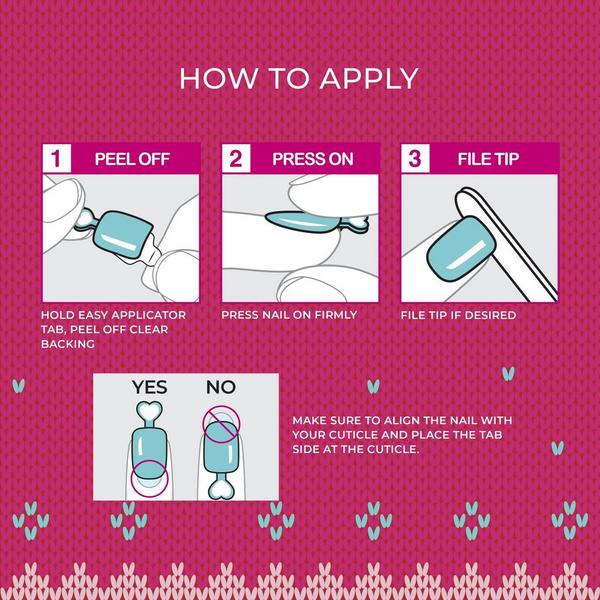 HOW TO APPLY

1 PEEL OFF

HOLD EASY APPLICATOR TAB, PEEL OFF CLEAR BACKING

2 PRESS ON

PRESS NAIL ON FIRMLY

3 FILE TIP

FILE TIP IF DESIRED

YES NO

MAKE SURE TO ALIGN THE NAIL WITH YOUR CUTICLE AND PLACE THE TAB SIDE AT THE CUTICLE.