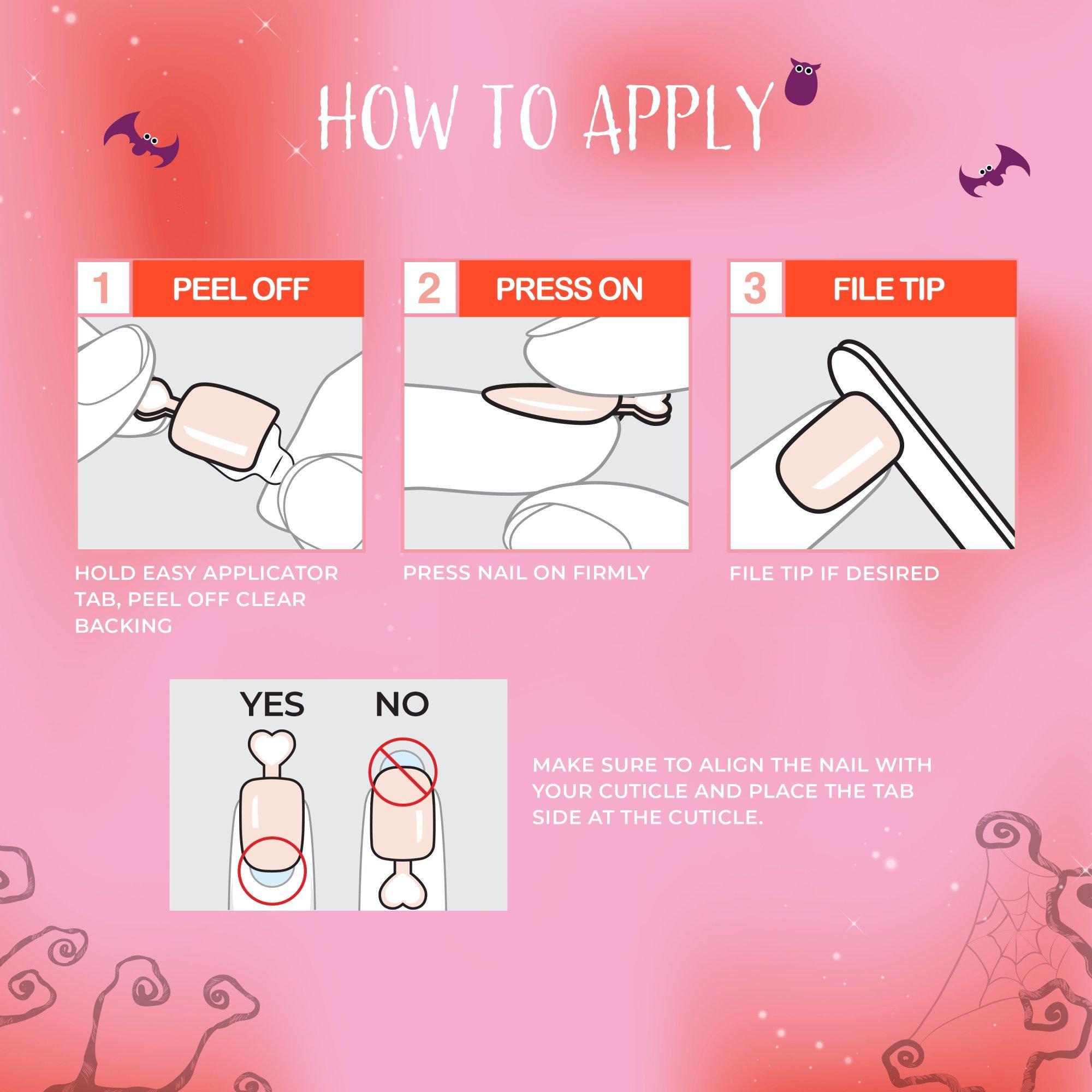 HOW TO APPLY

1 PEEL OFF

HOLD EASY APPLICATOR TAB, PEEL OFF CLEAR BACKING

2 PRESS ON

PRESS NAIL ON FIRMLY

3 FILE TIP

FILE TIP IF DESIRED

YES NO

MAKE SURE TO ALIGN THE NAIL WITH YOUR CUTICLE AND PLACE THE TAB SIDE AT THE CUTICLE.