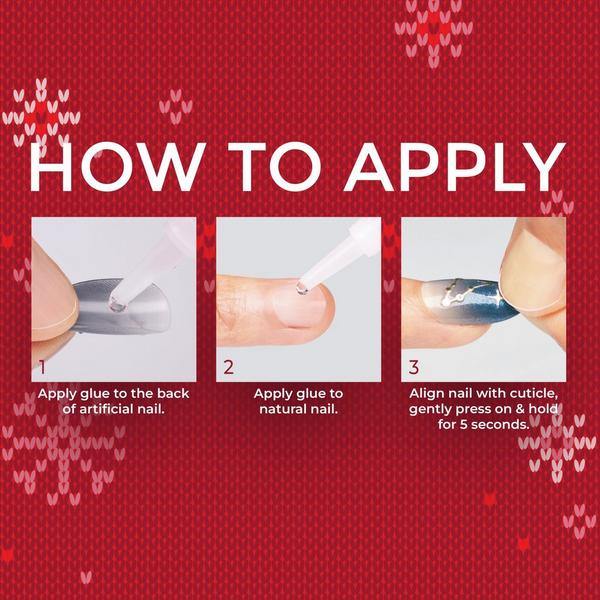 HOW TO APPLY

1
Apply glue to the back of artificial nail.

2
Apply glue to natural nail.

3
Align nail with cuticle, gently press on & hold for 5 seconds.