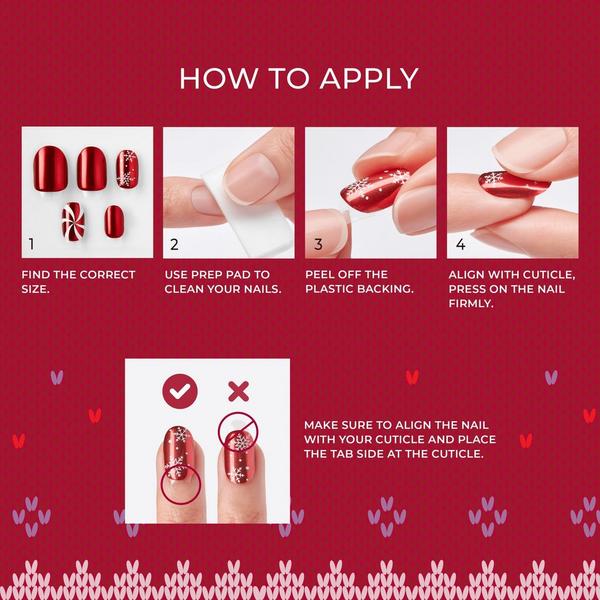 HOW TO APPLY

1

FIND THE CORRECT SIZE.

2

USE PREP PAD TO CLEAN YOUR NAILS.

3

PEEL OFF THE PLASTIC BACKING.

4

ALIGN WITH CUTICLE, PRESS ON THE NAIL FIRMLY.

MAKE SURE TO ALIGN THE NAIL WITH YOUR CUTICLE AND PLACE THE TAB SIDE AT THE CUTICLE.