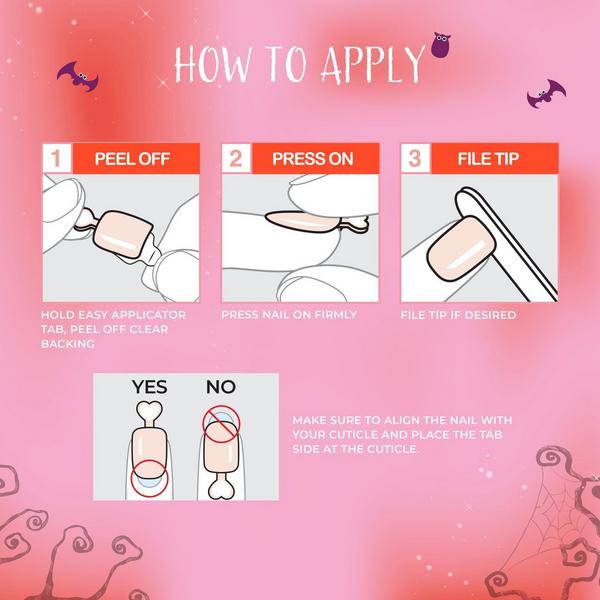 HOW TO APPLY

1 PEEL OFF

HOLD EASY APPLICATOR TAB, PEEL OFF CLEAR BACKING

2 PRESS ON

PRESS NAIL ON FIRMLY

3 FILE TIP

FILE TIP IF DESIRED

YES NO

MAKE SURE TO ALIGN THE NAIL WITH YOUR CUTICLE AND PLACE THE TAB SIDE AT THE CUTICLE.