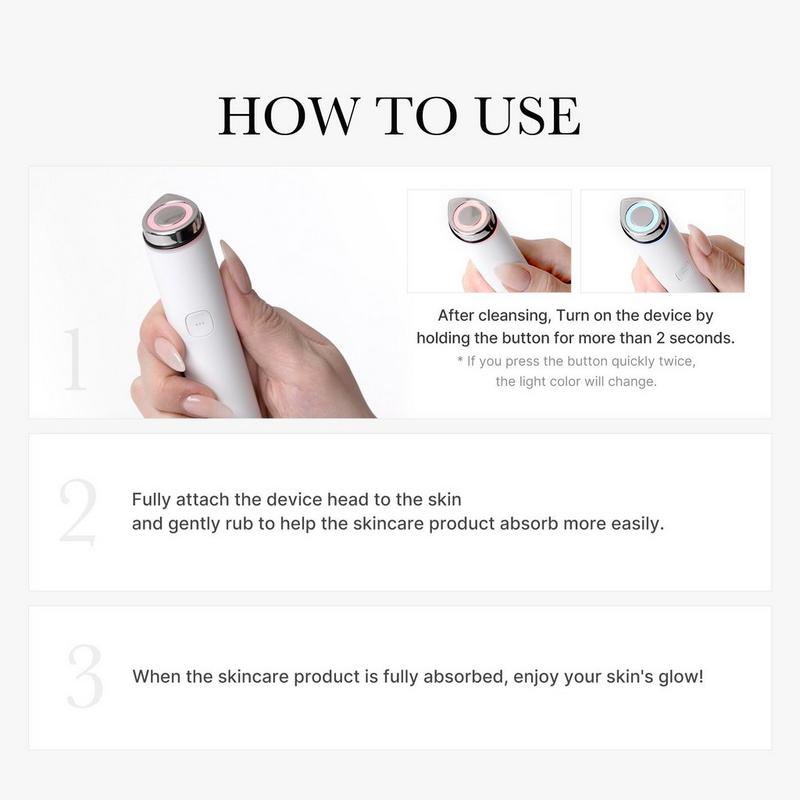 HOW TO USE

1

After cleansing, Turn on the device by holding the button for more than 2 seconds.
* If you press the button quickly twice, the light color will change.

2

Fully attach the device head to the skin
and gently rub to help the skincare product absorb more easily.

3

When the skincare product is fully absorbed, enjoy your skin's glow!