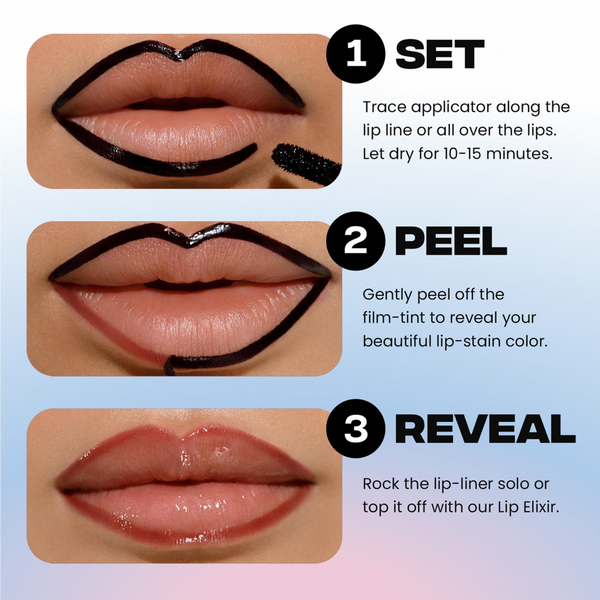 1 SET

Trace applicator along the lip line or all over the lips. Let dry for 10-15 minutes.

2 PEEL

Gently peel off the film-tint to reveal your beautiful lip-stain color.

3 REVEAL

Rock the lip-liner solo or top it off with our Lip Elixir.