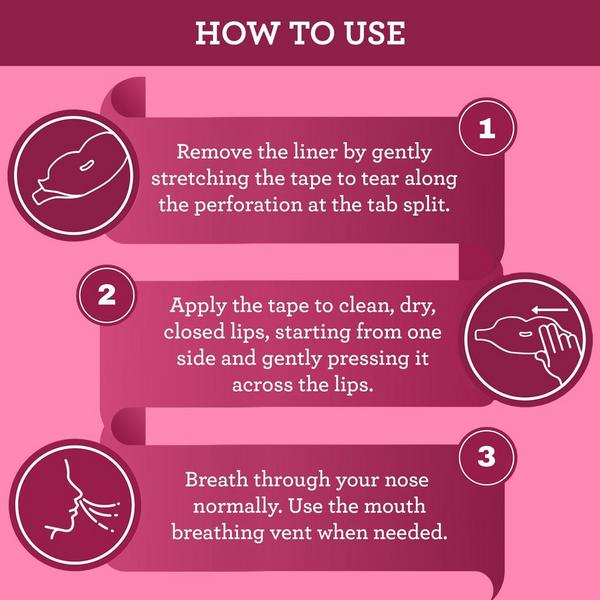 HOW TO USE

1

Remove the liner by gently stretching the tape to tear along the perforation at the tab split.

2

Apply the tape to clean, dry, closed lips, starting from one side and gently pressing it across the lips.

3

Breath through your nose normally. Use the mouth breathing vent when needed.