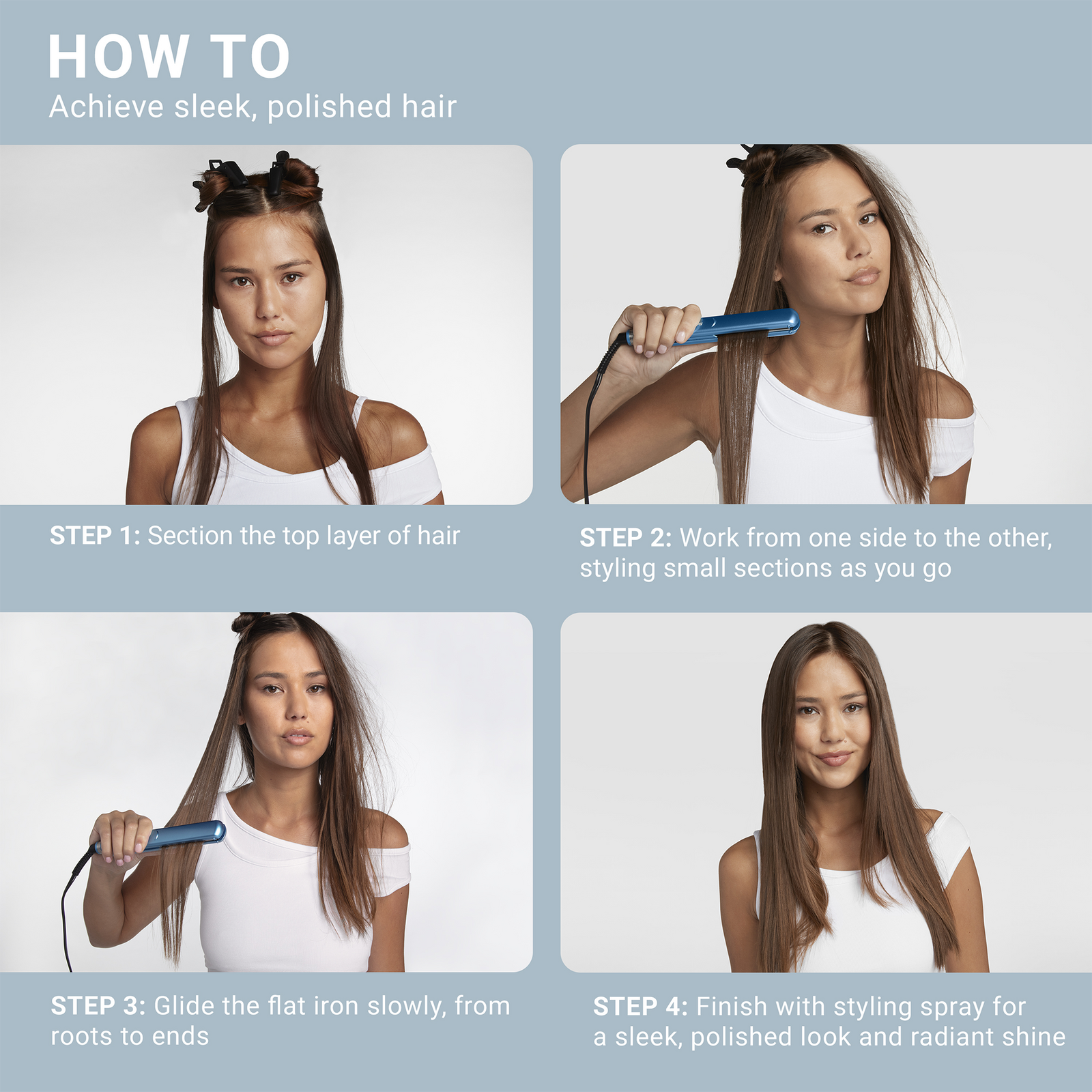 HOW TO
Achieve sleek, polished hair

STEP 1: Section the top layer of hair

STEP 2: Work from one side to the other, styling small sections as you go

STEP 3: Glide the flat iron slowly, from roots to ends

STEP 4: Finish with styling spray for a sleek, polished look and radiant shine