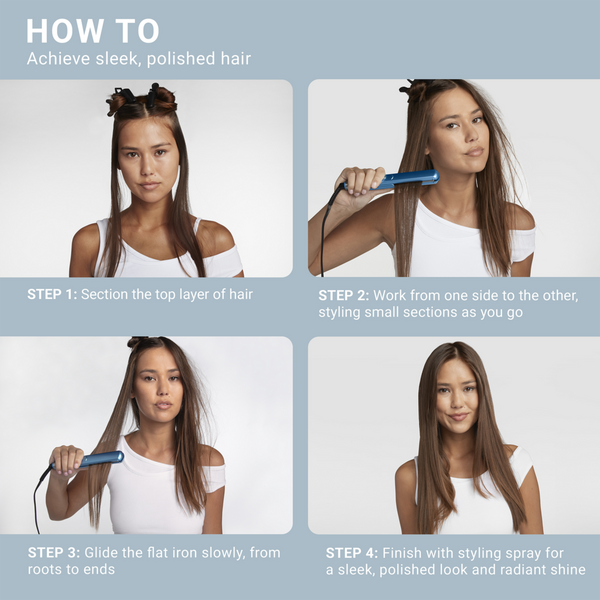 HOW TO
Achieve sleek, polished hair

STEP 1: Section the top layer of hair

STEP 2: Work from one side to the other, styling small sections as you go

STEP 3: Glide the flat iron slowly, from roots to ends

STEP 4: Finish with styling spray for a sleek, polished look and radiant shine