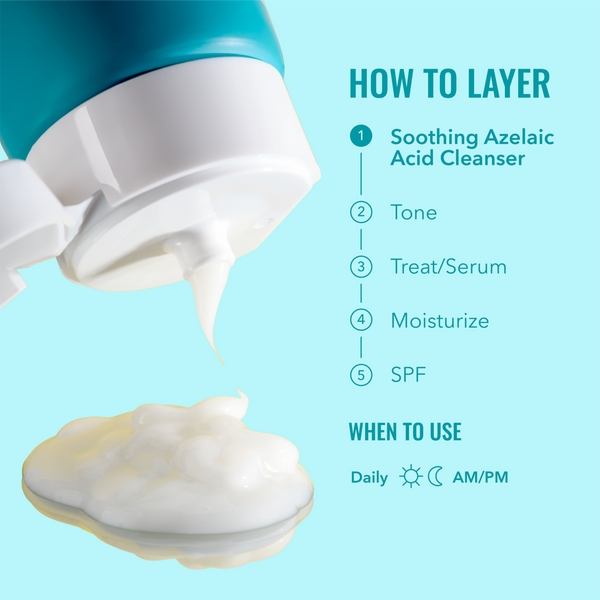 HOW TO LAYER

1 Soothing Azelaic Acid Cleanser

2 Tone

3 Treat/Serum

4 Moisturize

5 SPF

WHEN TO USE

Daily AM/PM