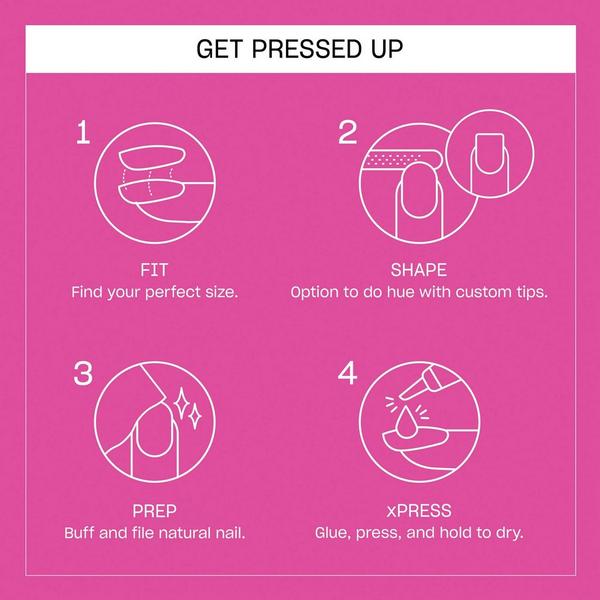 GET PRESSED UP

1

FIT
Find your perfect size.

2

SHAPE
Option to do hue with custom tips.

3

PREP
Buff and file natural nail.

4

xPRESS
Glue, press, and hold to dry.