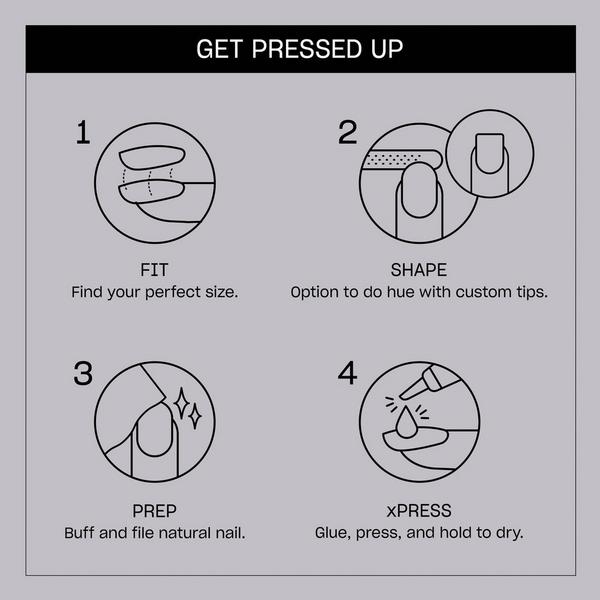 GET PRESSED UP

1

FIT
Find your perfect size.

2

SHAPE
Option to do hue with custom tips.

3

PREP
Buff and file natural nail.

4

xPRESS
Glue, press, and hold to dry.