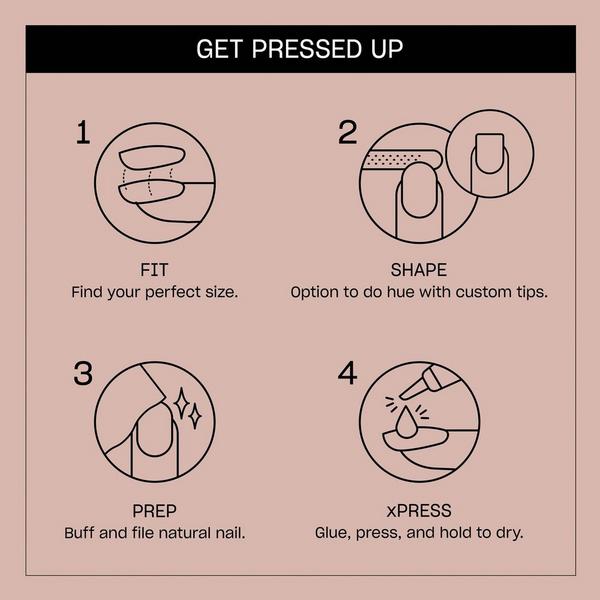 GET PRESSED UP

1

FIT
Find your perfect size.

2

SHAPE
Option to do hue with custom tips.

3

PREP
Buff and file natural nail.

4

xPRESS
Glue, press, and hold to dry.