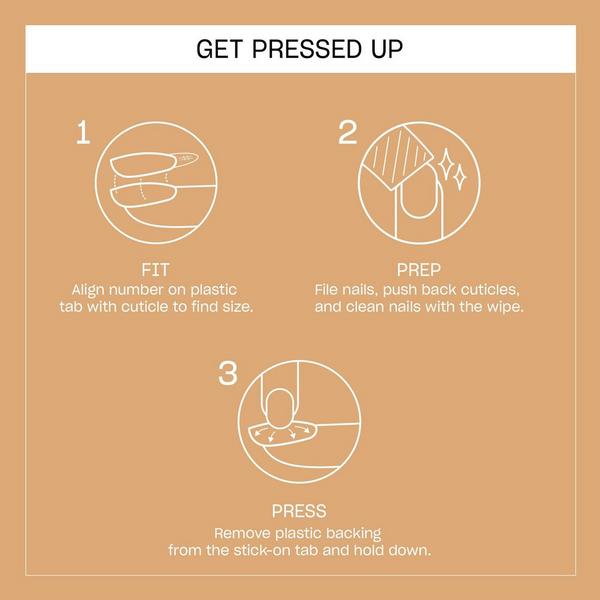 GET PRESSED UP

1

FIT
Align number on plastic tab with cuticle to find size.

2

PREP
File nails, push back cuticles, and clean nails with the wipe.

3

PRESS
Remove plastic backing from the stick-on tab and hold down.