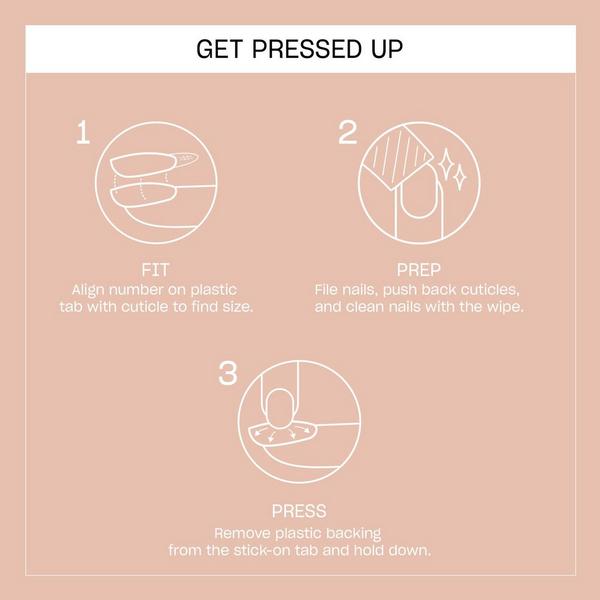 GET PRESSED UP

1

FIT
Align number on plastic tab with cuticle to find size.

2

PREP
File nails, push back cuticles, and clean nails with the wipe.

3

PRESS
Remove plastic backing from the stick-on tab and hold down.